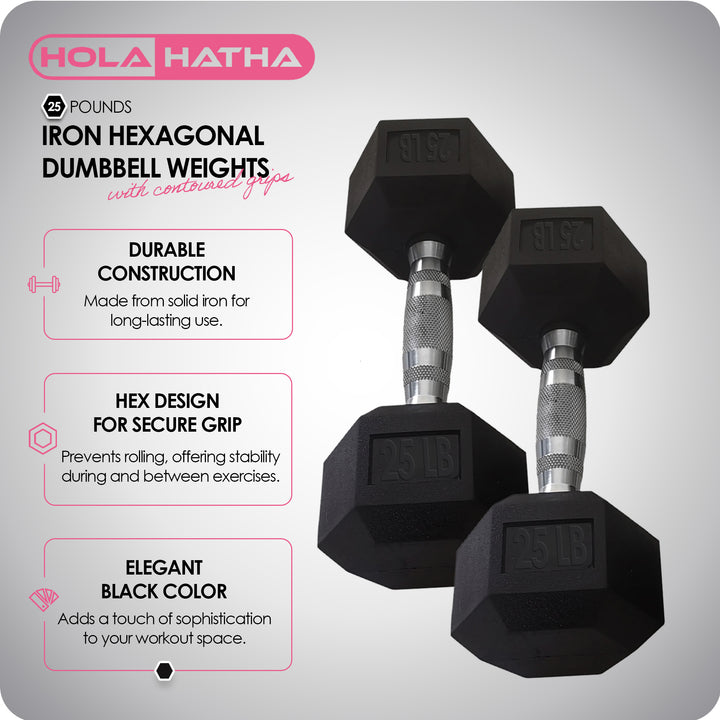 HOLA HATHA

25 POUNDS

IRON HEXAGONAL DUMBBELL WEIGHTS

with contoured grips

DURABLE CONSTRUCTION

Made from solid iron for long-lasting use.

HEX DESIGN FOR SECURE GRIP

Prevents rolling, offering stability during and between exercises.

ELEGANT BLACK COLOR

Adds a touch of sophistication to your workout space.

25 LB

25 LB

25 LB

25 LB