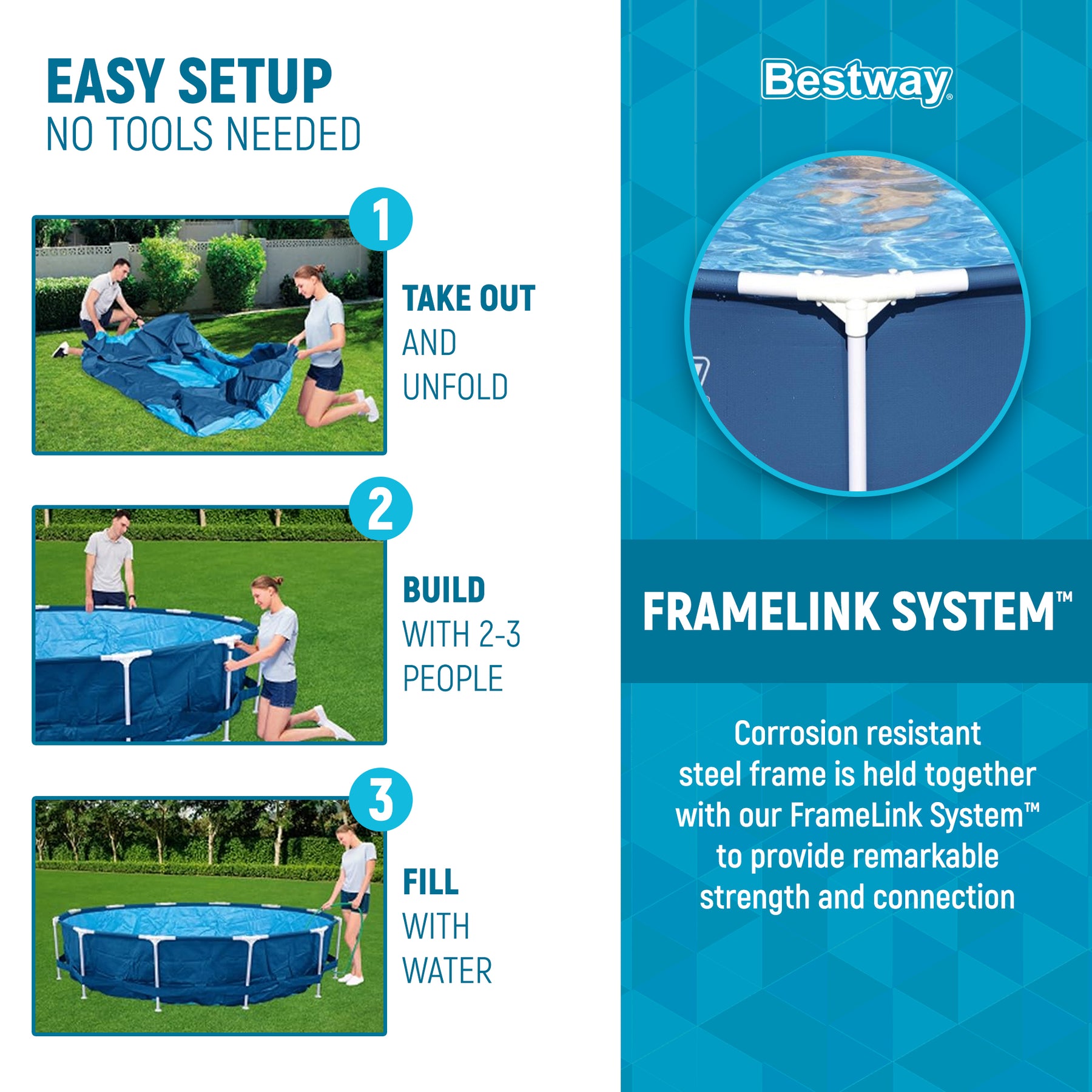 EASY SETUP
NO TOOLS NEEDED

1
TAKE OUT
AND
UNFOLD

2
BUILD
WITH 2-3
PEOPLE

3
FILL
WITH
WATER

Bestway®

FRAMELINK SYSTEM™

Corrosion resistant steel frame is held together with our FrameLink System™ to provide remarkable strength and connection