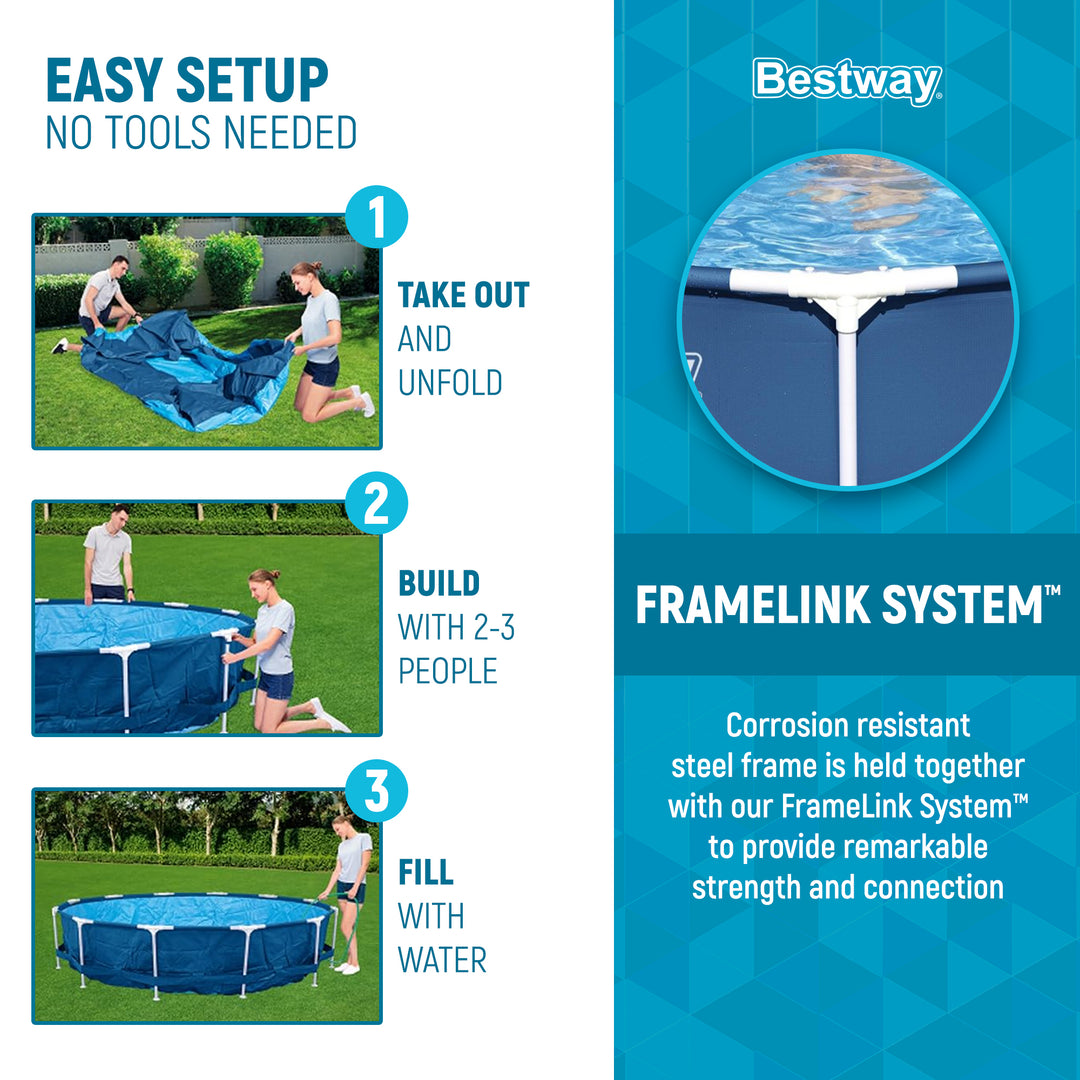 EASY SETUP
NO TOOLS NEEDED

1
TAKE OUT
AND
UNFOLD

2
BUILD
WITH 2-3
PEOPLE

3
FILL
WITH
WATER

Bestway

FRAMELINK SYSTEM™

Corrosion resistant steel frame is held together with our FrameLink System™ to provide remarkable strength and connection