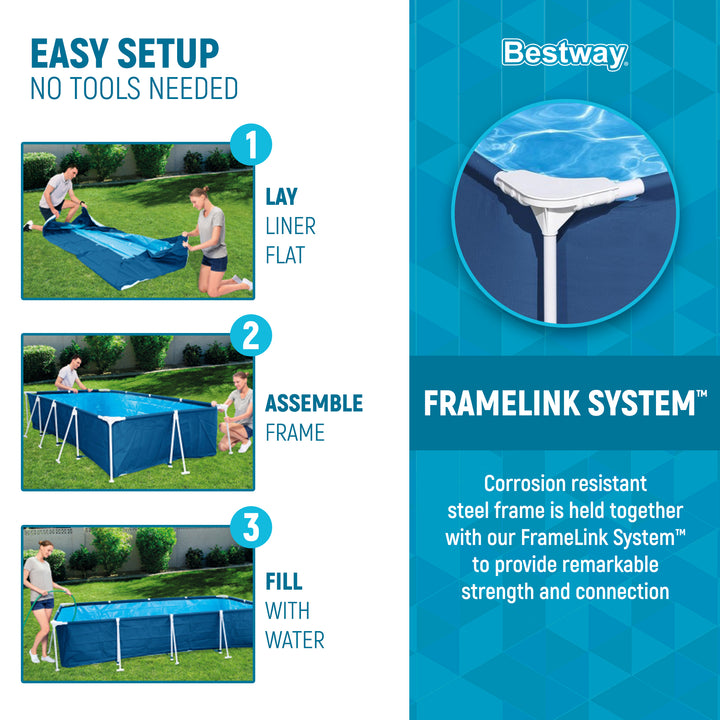 EASY SETUP
NO TOOLS NEEDED

1
LAY
LINER
FLAT

2
ASSEMBLE
FRAME

3
FILL
WITH
WATER

Bestway

FRAMELINK SYSTEM™

Corrosion resistant steel frame is held together with our FrameLink System™ to provide remarkable strength and connection