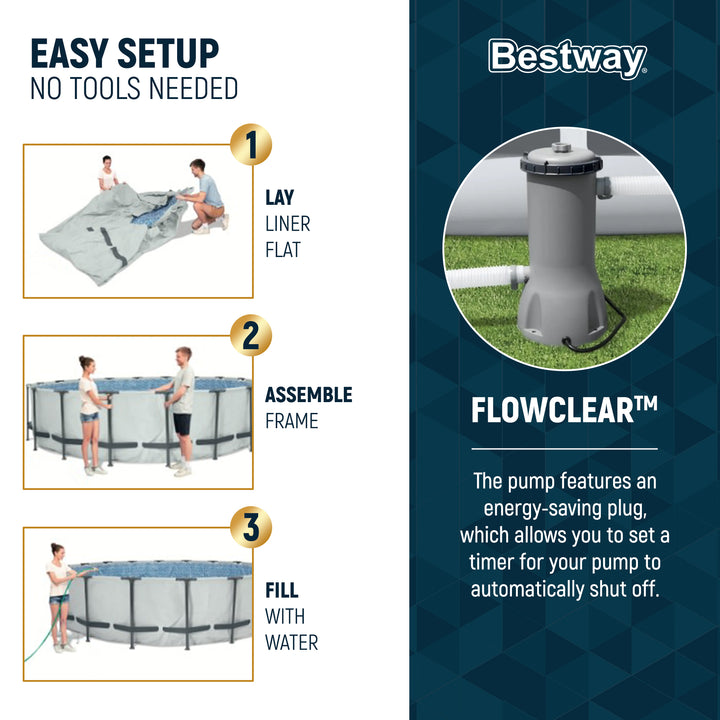 EASY SETUP
NO TOOLS NEEDED

1
LAY
LINER
FLAT

2
ASSEMBLE
FRAME

3
FILL
WITH
WATER

Bestway

FLOWCLEAR™

The pump features an energy-saving plug, which allows you to set a timer for your pump to automatically shut off.