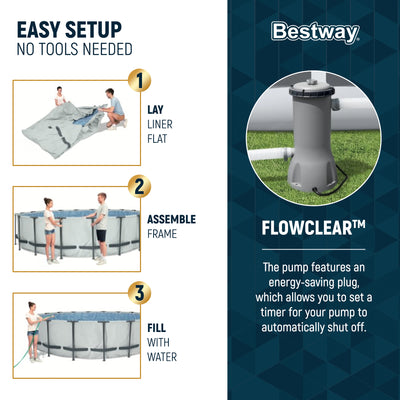 EASY SETUP
NO TOOLS NEEDED

1
LAY
LINER
FLAT

2
ASSEMBLE
FRAME

3
FILL
WITH
WATER

Bestway

FLOWCLEAR™

The pump features an energy-saving plug, which allows you to set a timer for your pump to automatically shut off.