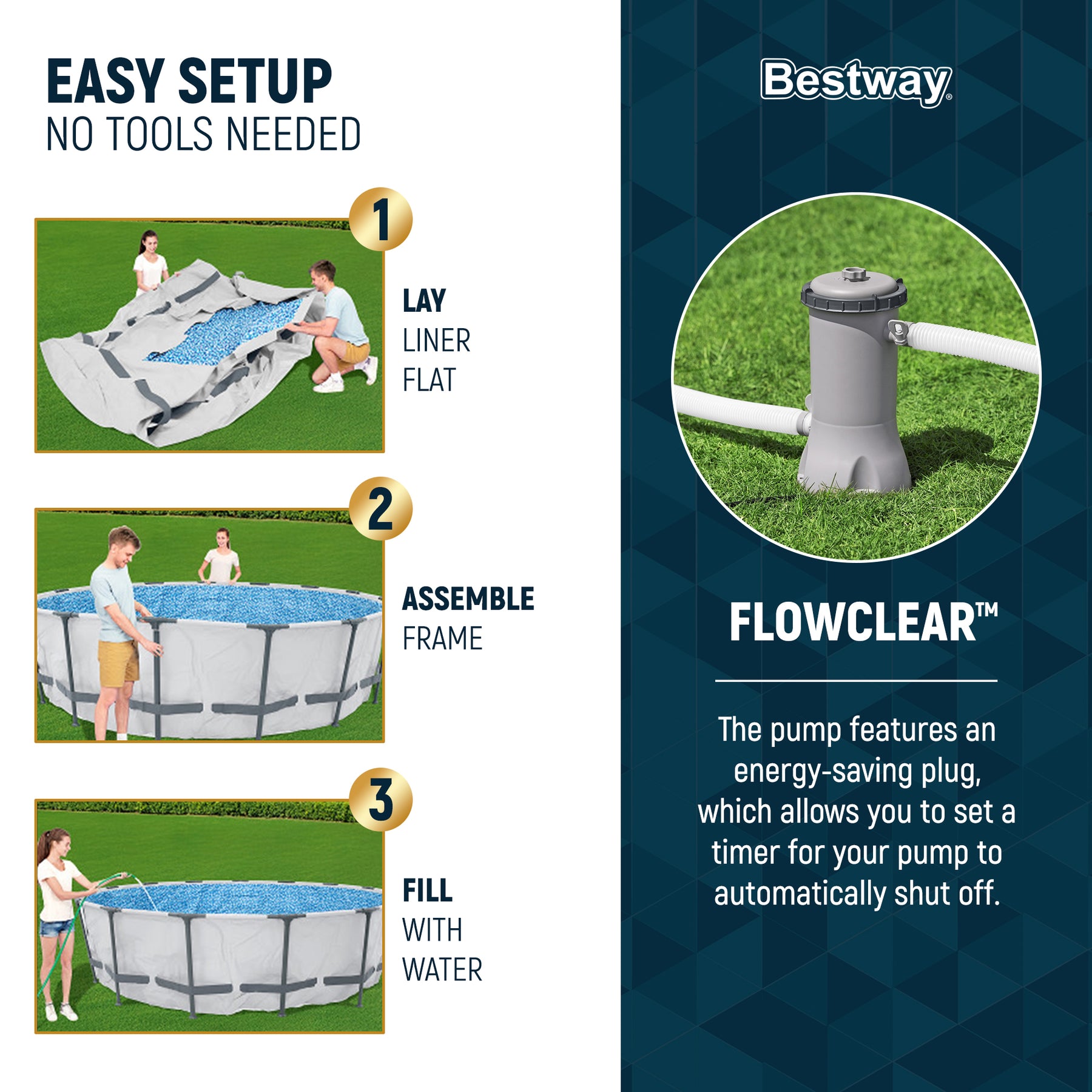 EASY SETUP
NO TOOLS NEEDED

1
LAY
LINER
FLAT

2
ASSEMBLE
FRAME

3
FILL
WITH
WATER

Bestway®

FLOWCLEAR™

The pump features an energy-saving plug, which allows you to set a timer for your pump to automatically shut off.