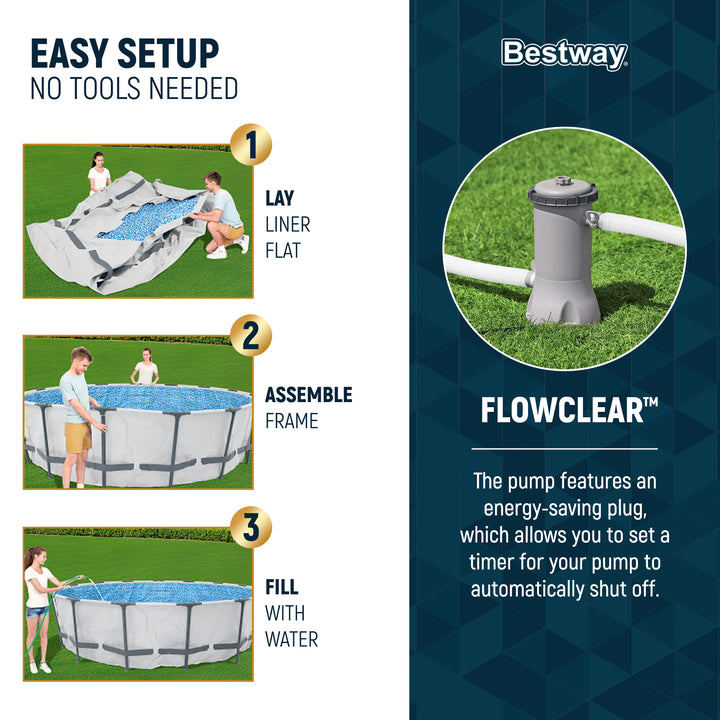 EASY SETUP
NO TOOLS NEEDED

1
LAY
LINER
FLAT

2
ASSEMBLE
FRAME

3
FILL
WITH
WATER

Bestway

FLOWCLEAR™

The pump features an energy-saving plug, which allows you to set a timer for your pump to automatically shut off.