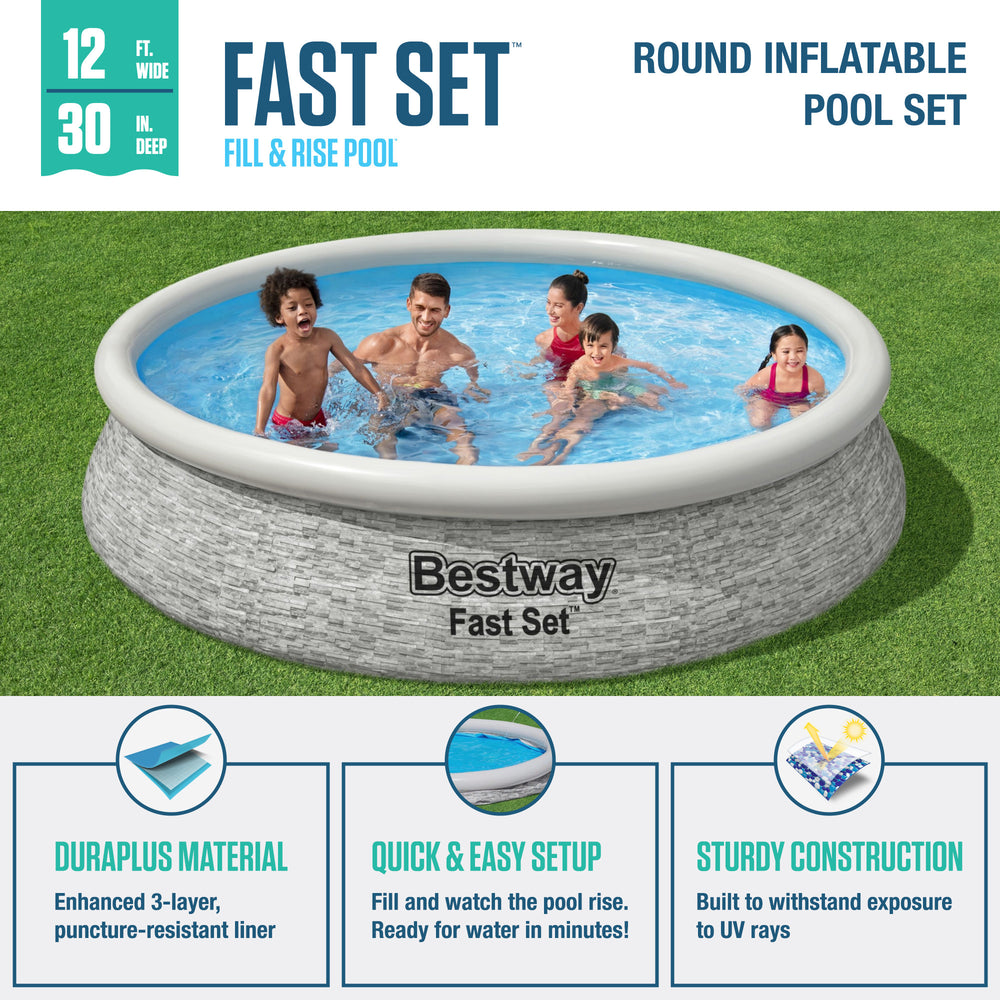 12 FT. WIDE
30 IN. DEEP

FAST SET™
FILL & RISE POOL

ROUND INFLATABLE POOL SET

Bestway
Fast Set™

DURAPLUS MATERIAL
Enhanced 3-layer, puncture-resistant liner

QUICK & EASY SETUP
Fill and watch the pool rise. Ready for water in minutes!

STURDY CONSTRUCTION
Built to withstand exposure to UV rays