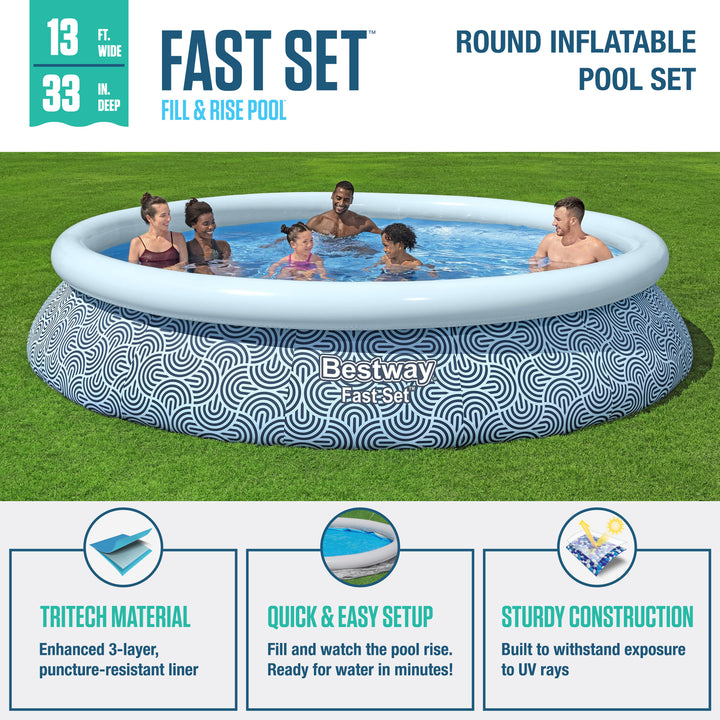 13 FT. WIDE
33 IN. DEEP

FAST SET™
FILL & RISE POOL

ROUND INFLATABLE POOL SET

Bestway
Fast Set™

TRITECH MATERIAL
Enhanced 3-layer, puncture-resistant liner

QUICK & EASY SETUP
Fill and watch the pool rise. Ready for water in minutes!

STURDY CONSTRUCTION
Built to withstand exposure to UV rays