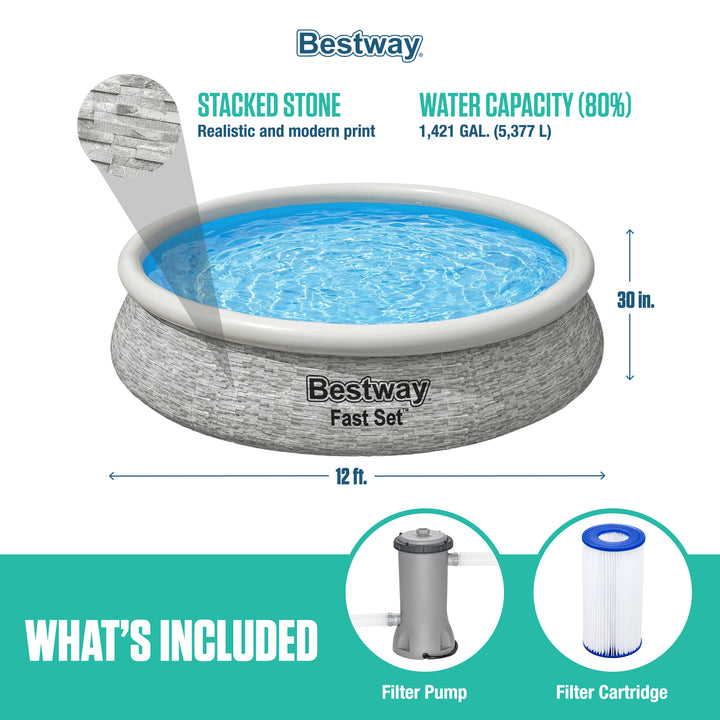 Bestway

STACKED STONE
Realistic and modern print

WATER CAPACITY (80%)
1,421 GAL. (5,377 L)

30 in.

Bestway
Fast Set™

12 ft.

WHAT'S INCLUDED

Filter Pump

Filter Cartridge