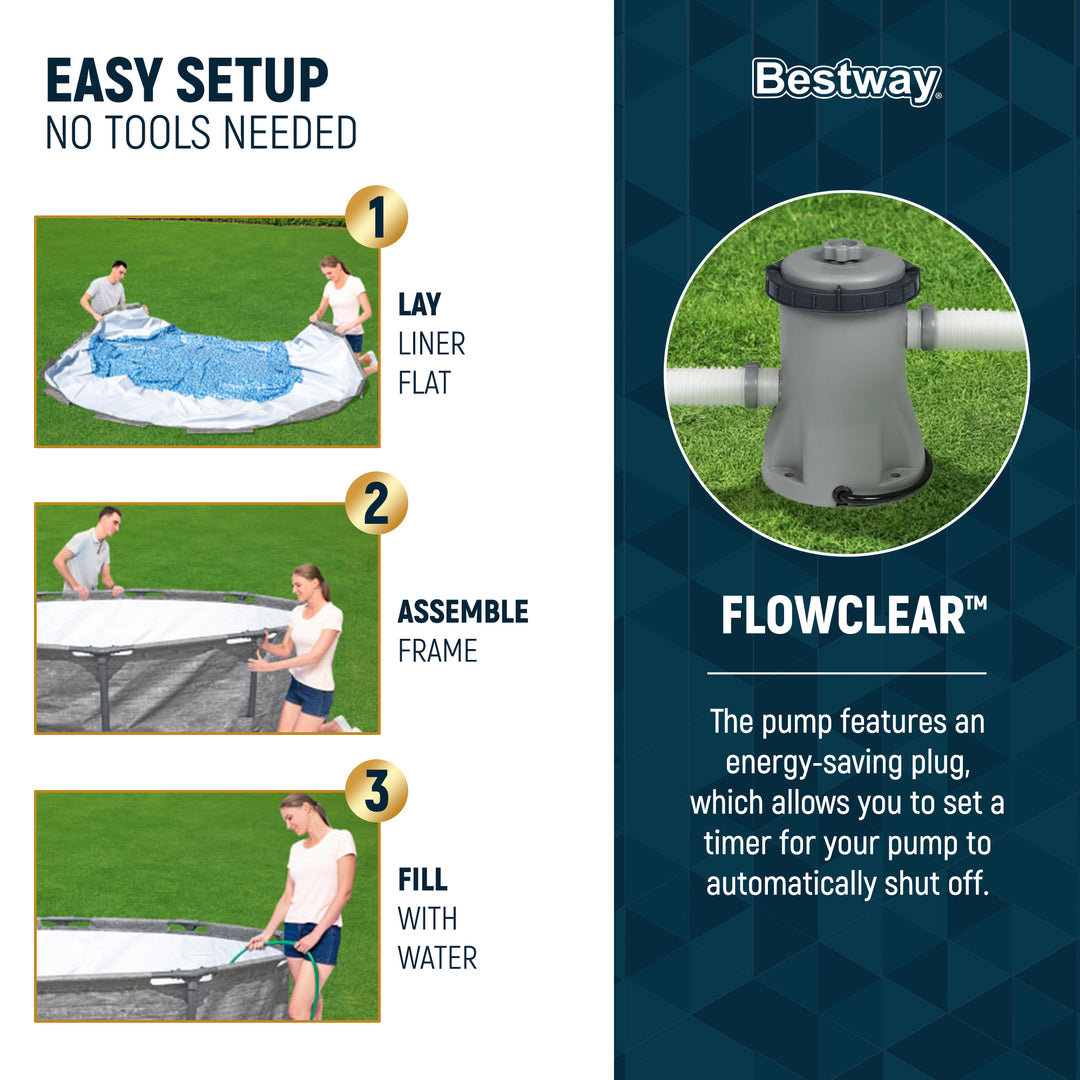 EASY SETUP
NO TOOLS NEEDED

1

LAY
LINER
FLAT

2

ASSEMBLE
FRAME

3

FILL
WITH
WATER

Bestway

FLOWCLEAR™

The pump features an energy-saving plug, which allows you to set a timer for your pump to automatically shut off.