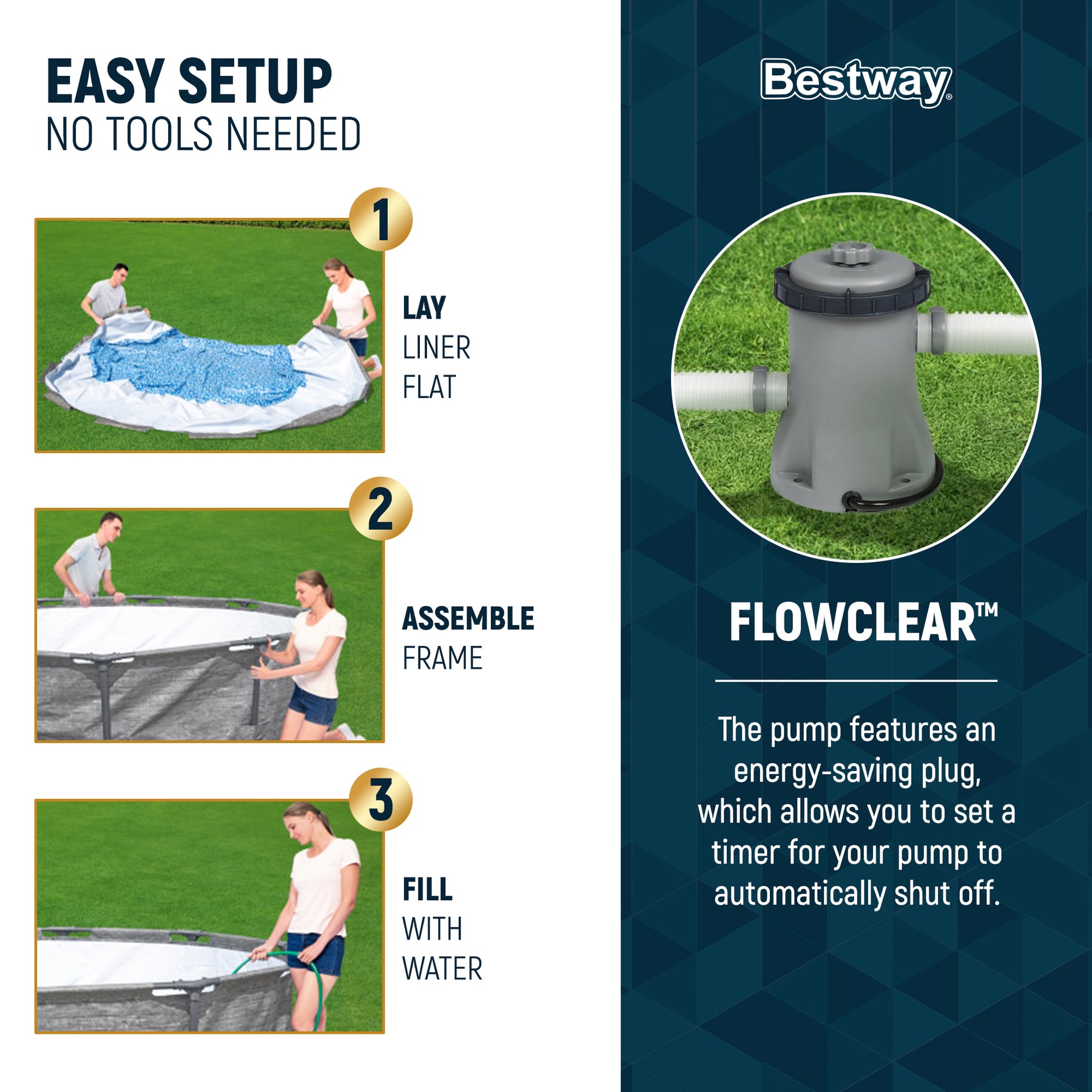 EASY SETUP
NO TOOLS NEEDED

1

LAY
LINER
FLAT

2

ASSEMBLE
FRAME

3

FILL
WITH
WATER

Bestway®

FLOWCLEAR™

The pump features an energy-saving plug, which allows you to set a timer for your pump to automatically shut off.