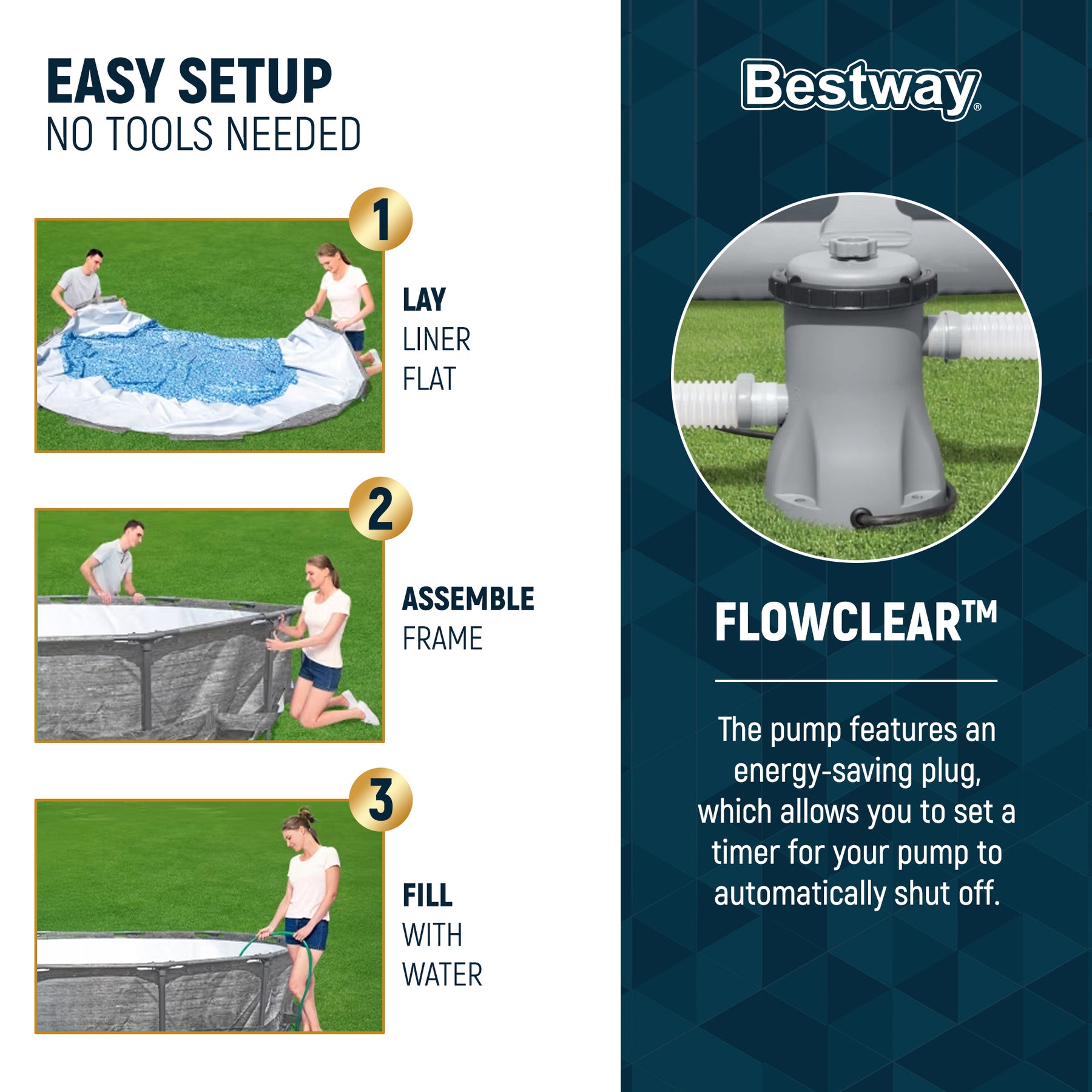 EASY SETUP
NO TOOLS NEEDED

1
LAY
LINER
FLAT

2
ASSEMBLE
FRAME

3
FILL
WITH
WATER

Bestway®

FLOWCLEAR™

The pump features an energy-saving plug, which allows you to set a timer for your pump to automatically shut off.