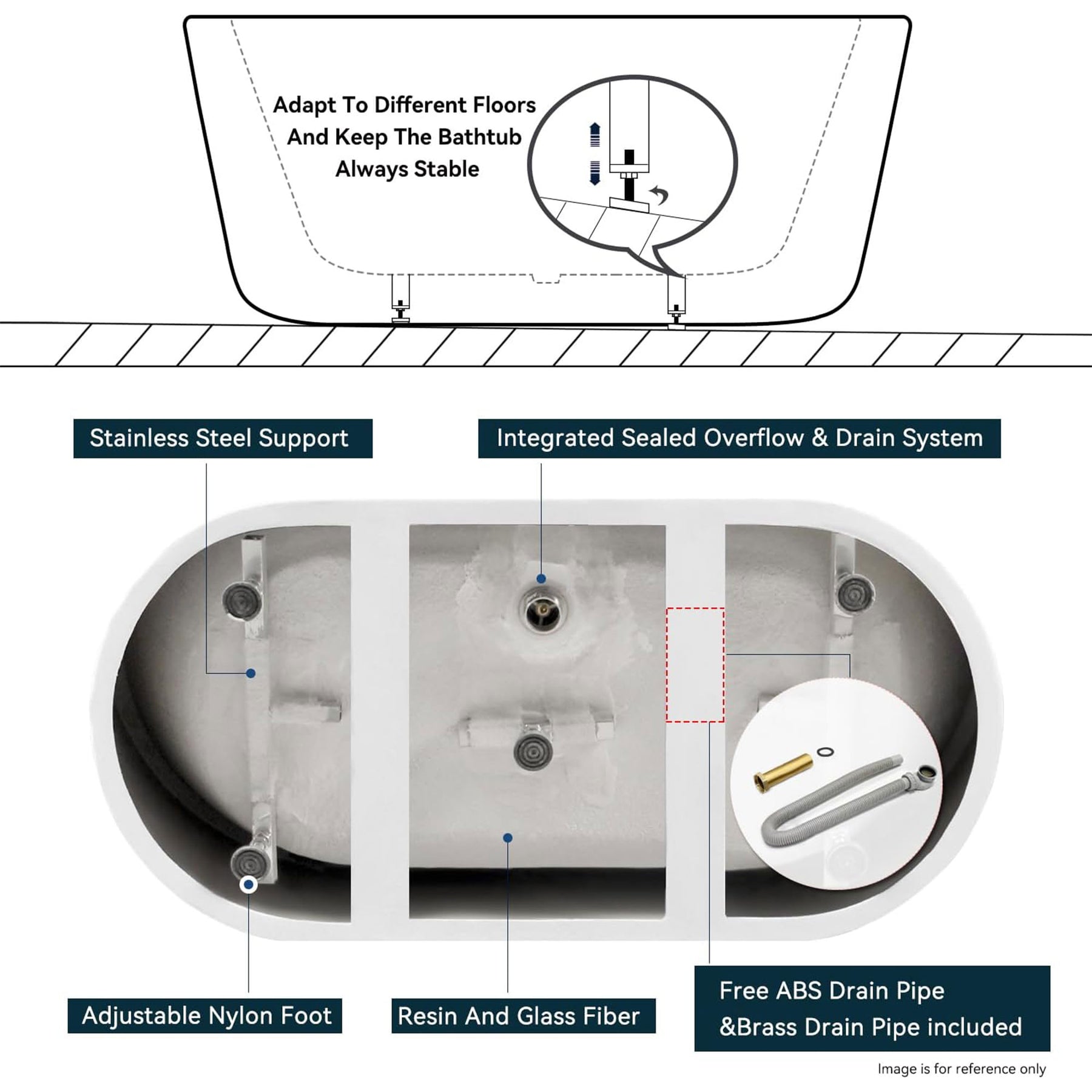 Adapt To Different Floors And Keep The Bathtub Always Stable

Stainless Steel Support

Integrated Sealed Overflow & Drain System

Adjustable Nylon Foot

Resin And Glass Fiber

Free ABS Drain Pipe &Brass Drain Pipe included

Image is for reference only