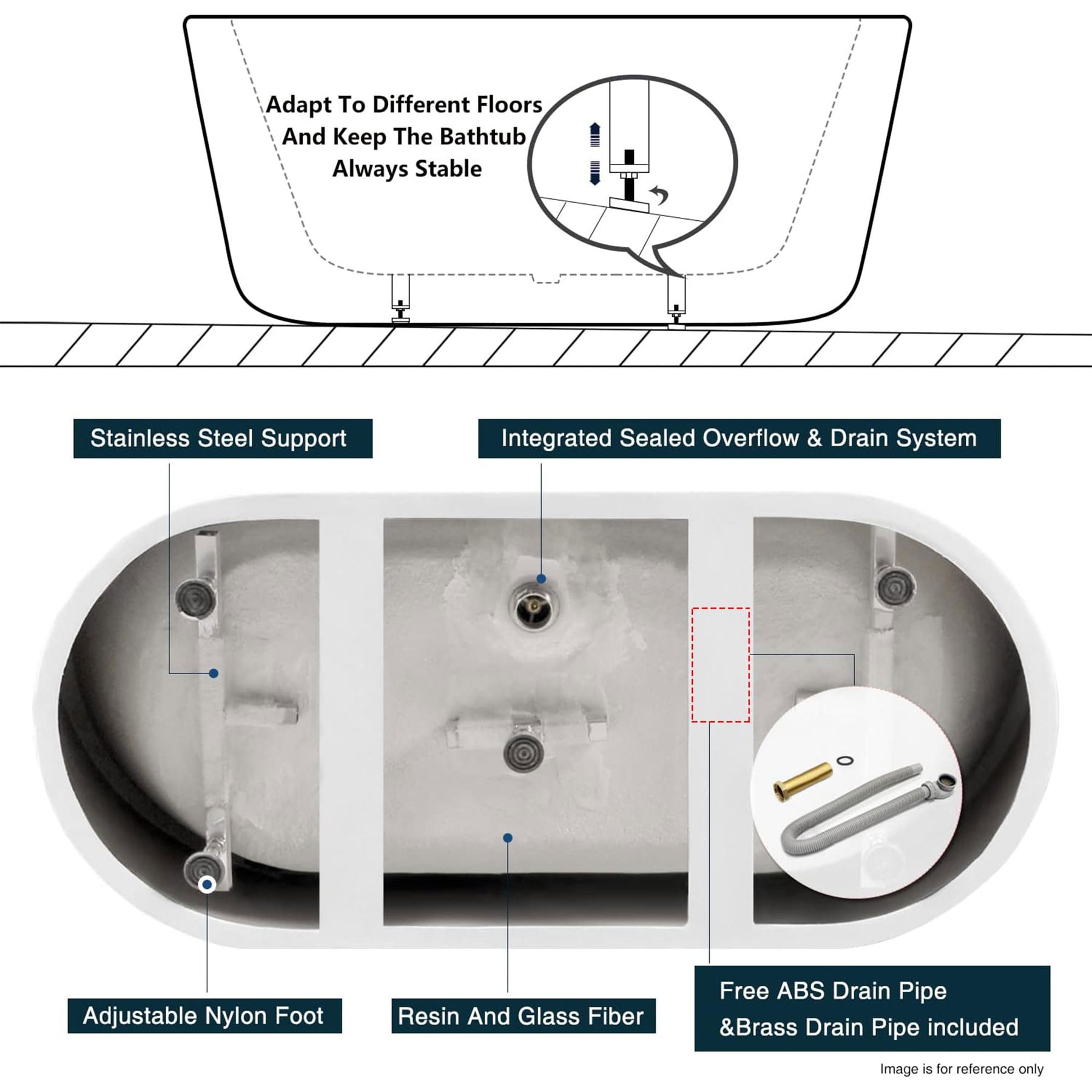 Adapt To Different Floors And Keep The Bathtub Always Stable

Stainless Steel Support

Integrated Sealed Overflow & Drain System

Adjustable Nylon Foot

Resin And Glass Fiber

Free ABS Drain Pipe &Brass Drain Pipe included

Image is for reference only