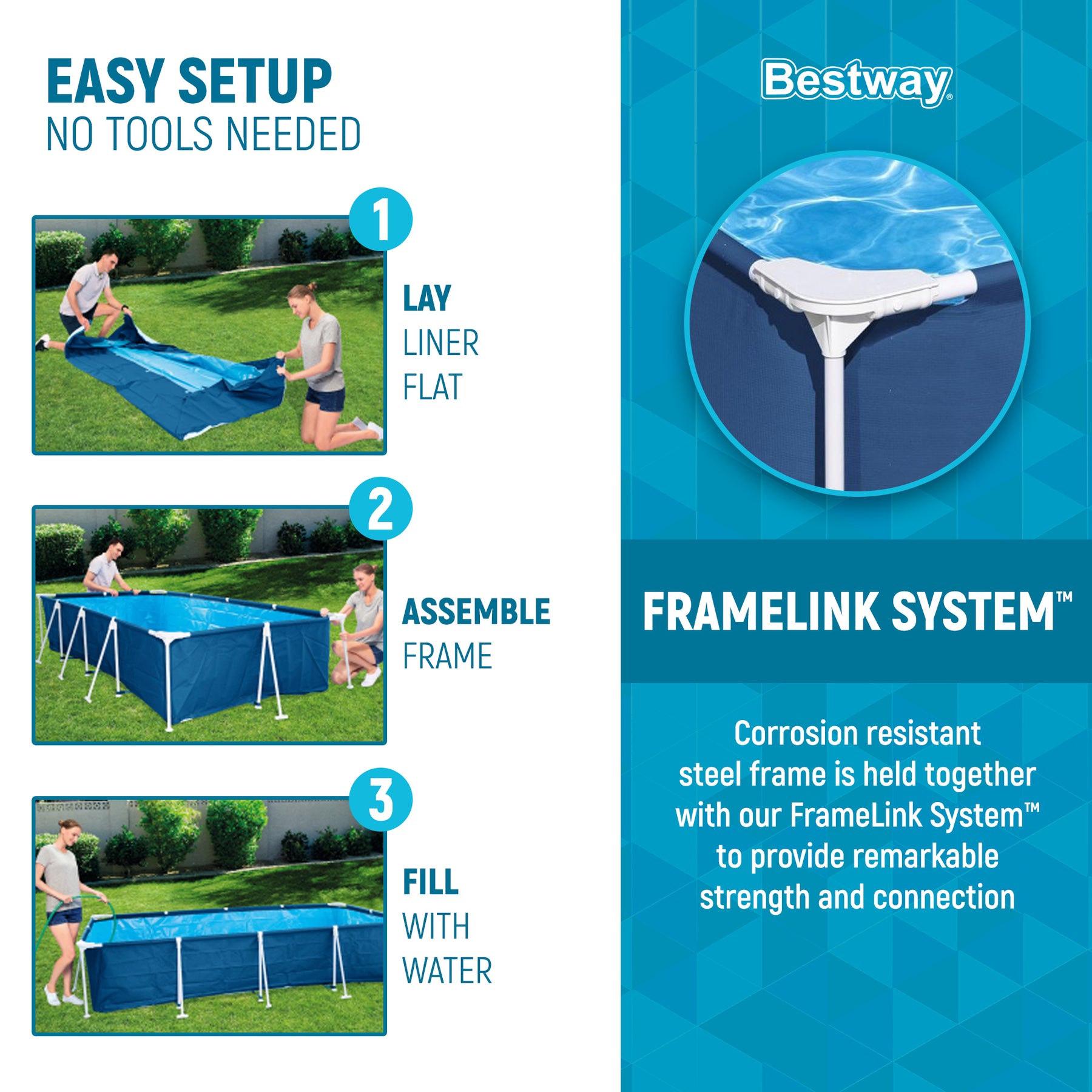 EASY SETUP
NO TOOLS NEEDED

1
LAY
LINER
FLAT

2
ASSEMBLE
FRAME

3
FILL
WITH
WATER

Bestway®

FRAMELINK SYSTEM™

Corrosion resistant steel frame is held together with our FrameLink System™ to provide remarkable strength and connection