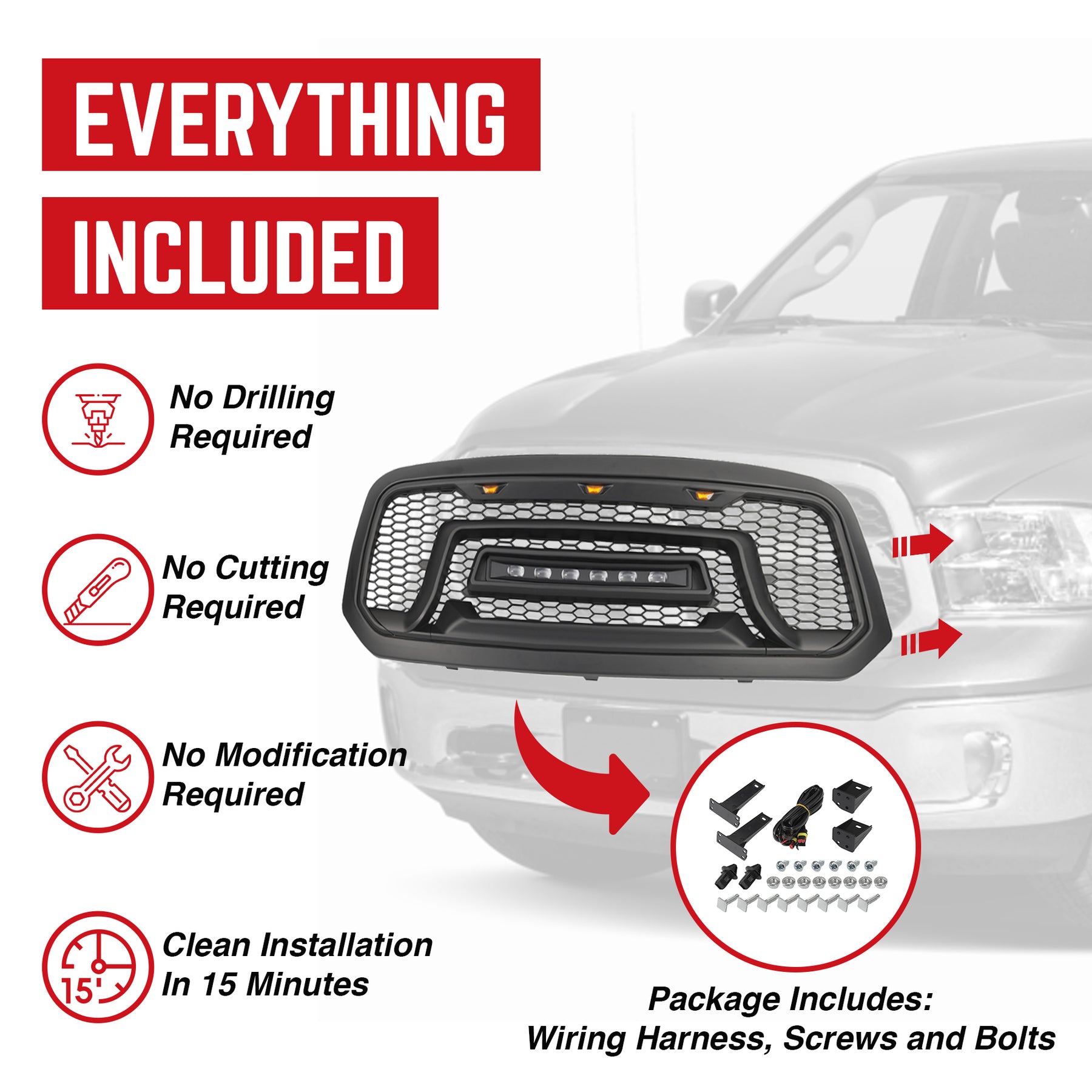 EVERYTHING

INCLUDED

No Drilling Required

No Cutting Required

No Modification Required

15'

Clean Installation In 15 Minutes

Package Includes:
Wiring Harness, Screws and Bolts