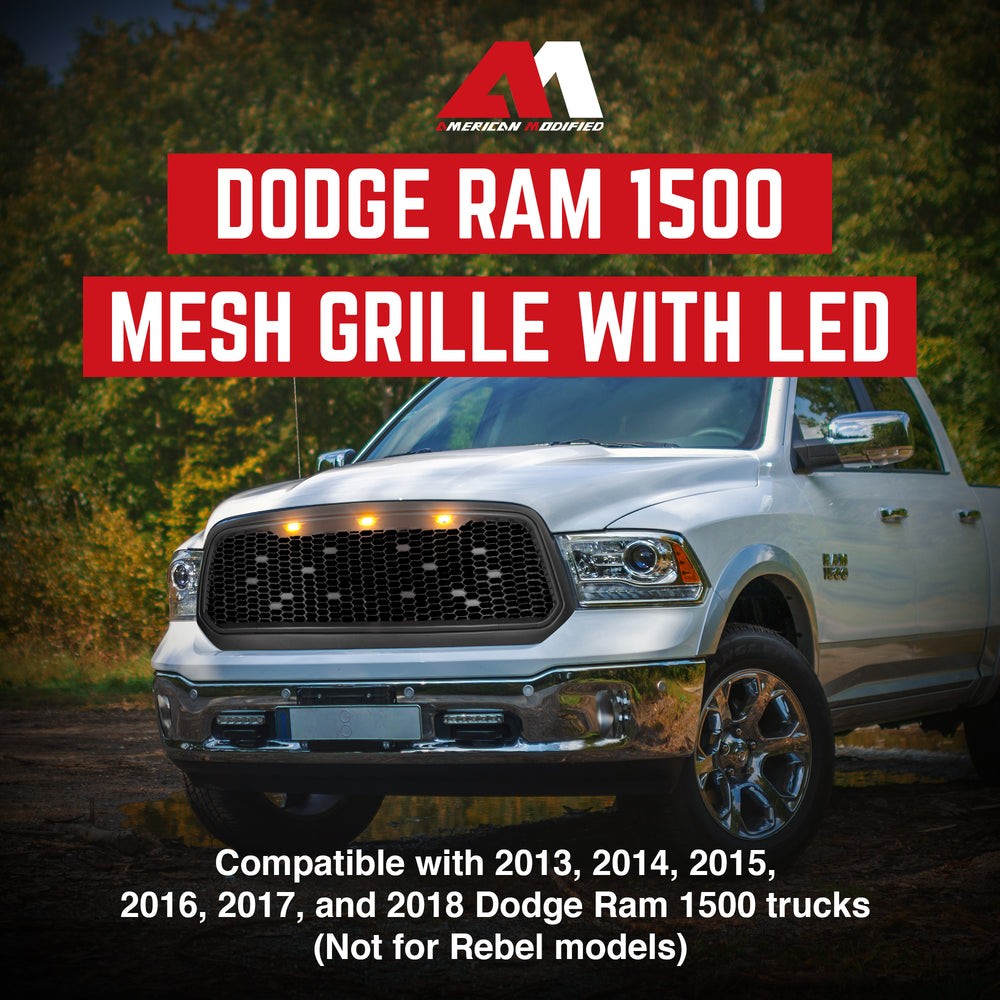 AMERICAN MODIFIED

DODGE RAM 1500
MESH GRILLE WITH LED

RAM 1500

Compatible with 2013, 2014, 2015, 2016, 2017, and 2018 Dodge Ram 1500 trucks (Not for Rebel models)