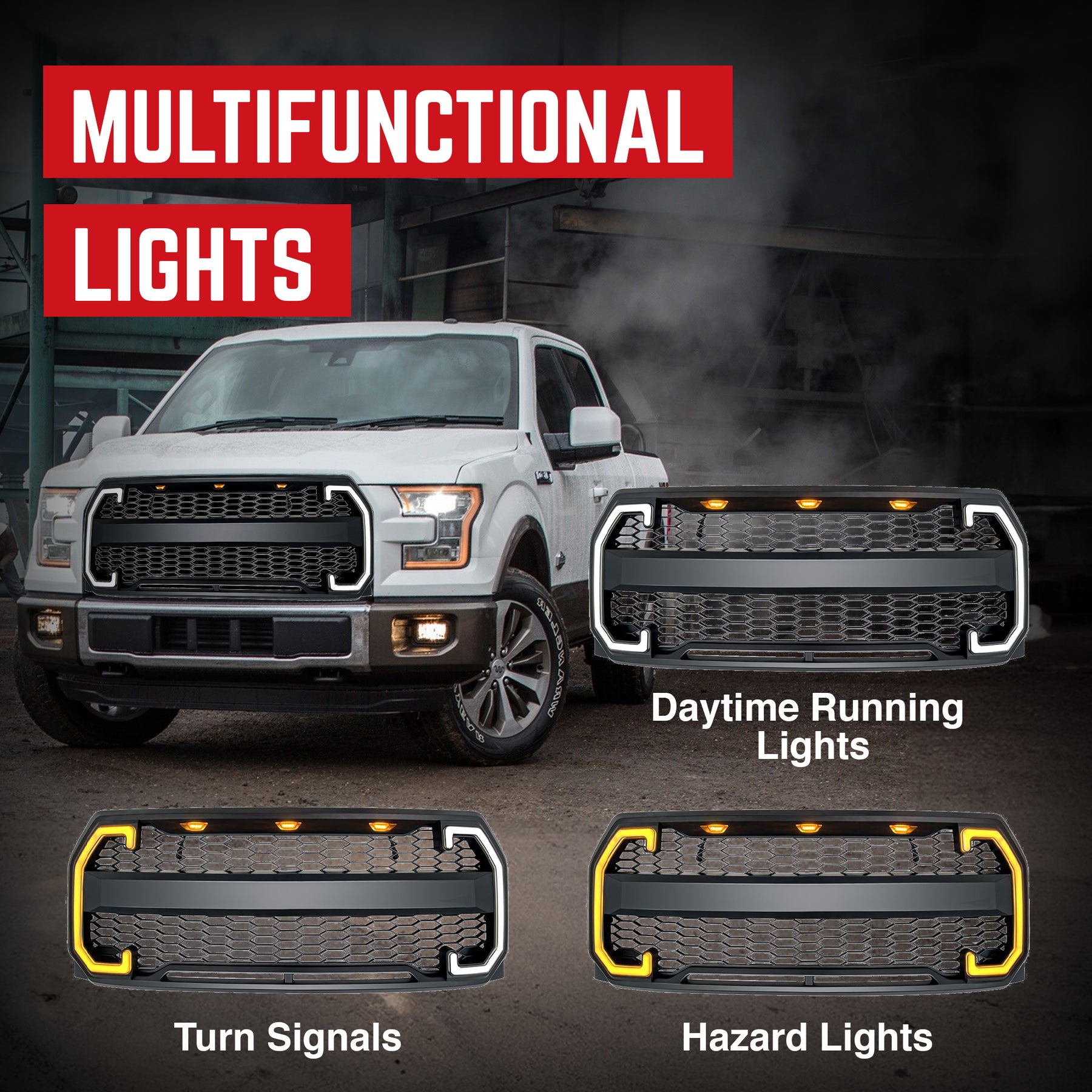 MULTIFUNCTIONAL
LIGHTS

Daytime Running Lights

Turn Signals

Hazard Lights