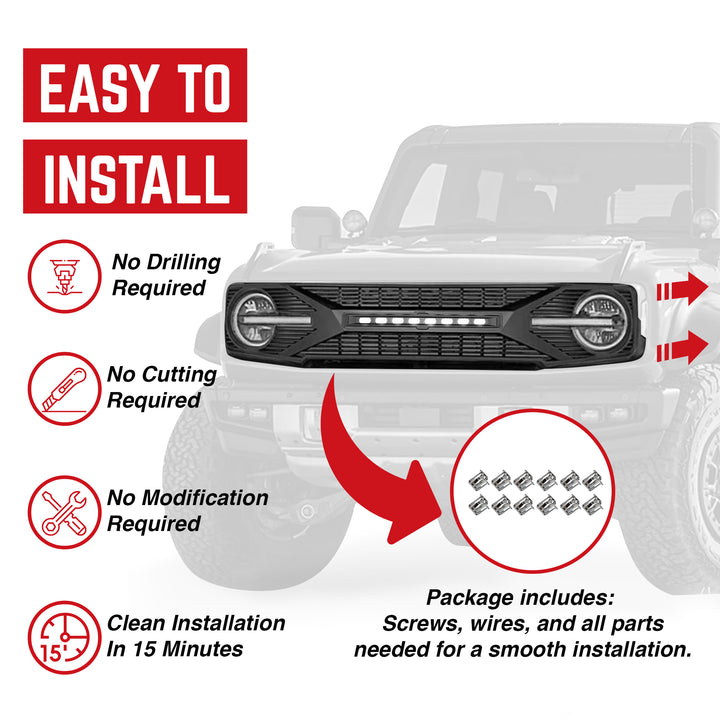 EASY TO

INSTALL

No Drilling Required

No Cutting Required

No Modification Required

15'

Clean Installation In 15 Minutes

Package includes:
Screws, wires, and all parts needed for a smooth installation.