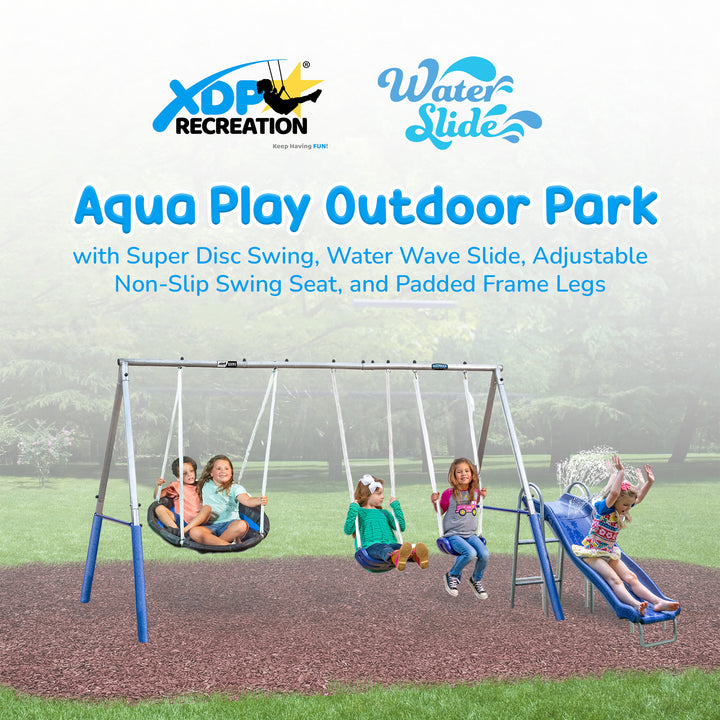 XDP® RECREATION
Keep Having FUN!

Water Slide

Aqua Play Outdoor Park

with Super Disc Swing, Water Wave Slide, Adjustable Non-Slip Swing Seat, and Padded Frame Legs