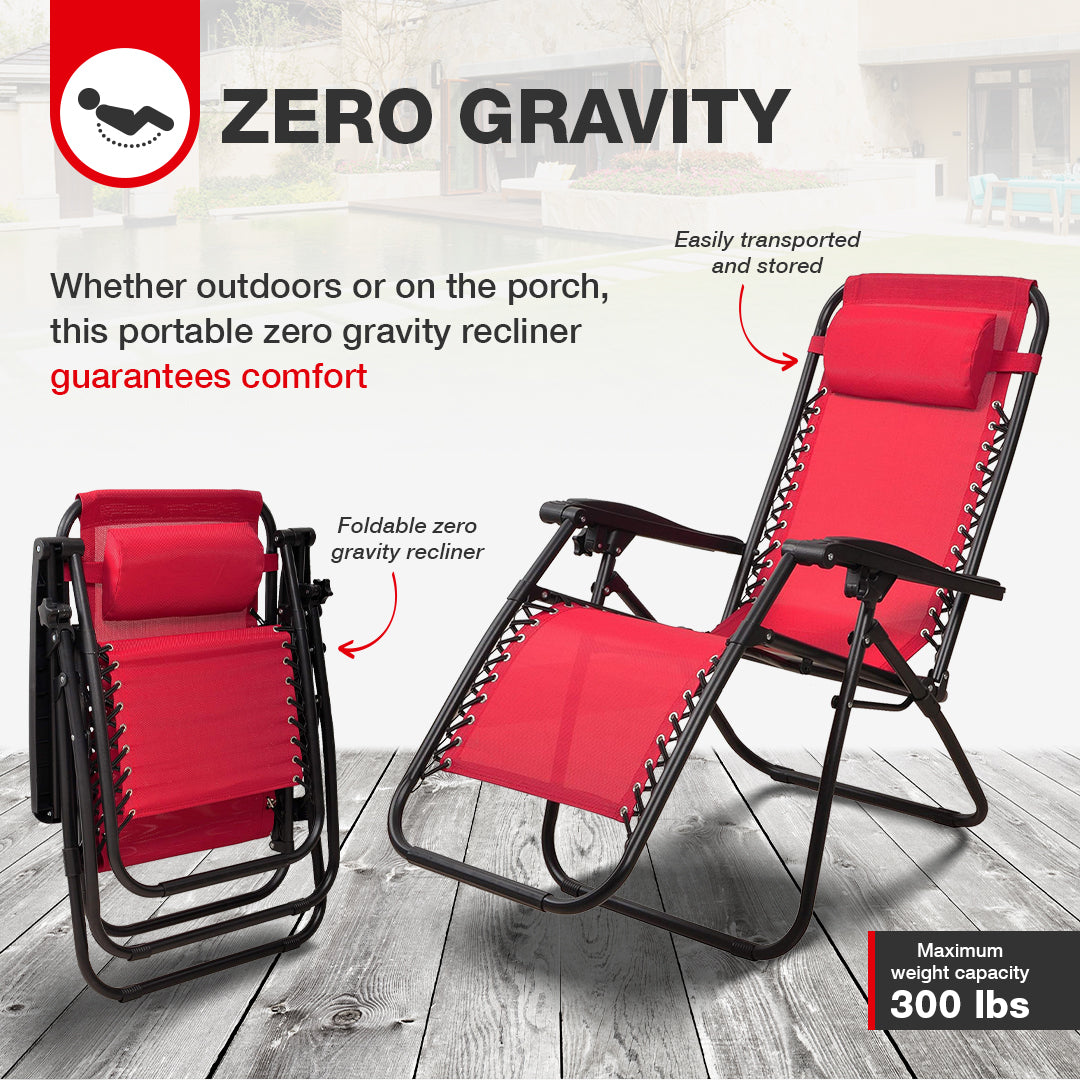 ZERO GRAVITY

Whether outdoors or on the porch, this portable zero gravity recliner guarantees comfort

Easily transported and stored

Foldable zero gravity recliner

Maximum weight capacity
300 lbs