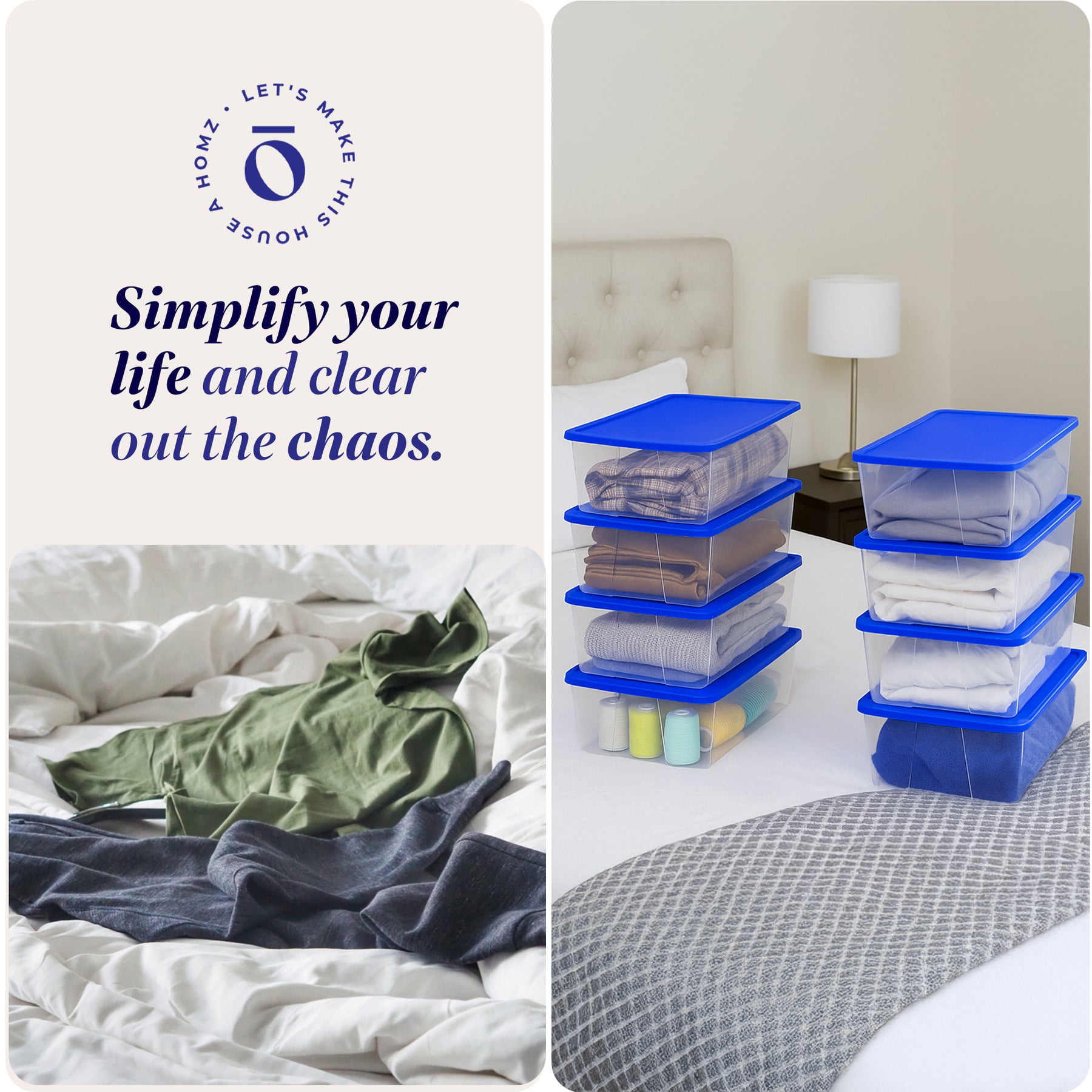 • LET'S MAKE THIS HOUSE A HOMZ

Simplify your life and clear out the chaos.