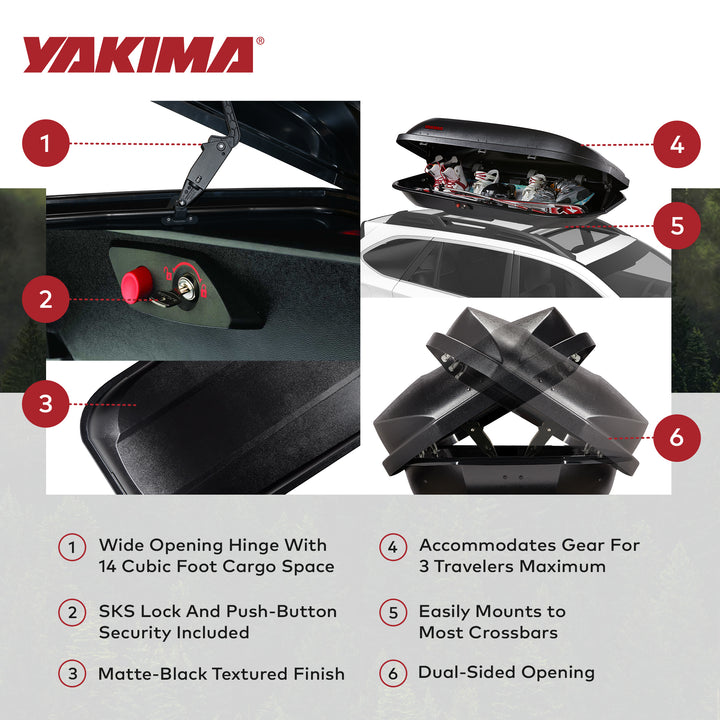 YAKIMA®

1

2

3

4

5

6

1 Wide Opening Hinge With 14 Cubic Foot Cargo Space

2 SKS Lock And Push-Button Security Included

3 Matte-Black Textured Finish

4 Accommodates Gear For 3 Travelers Maximum

5 Easily Mounts to Most Crossbars

6 Dual-Sided Opening