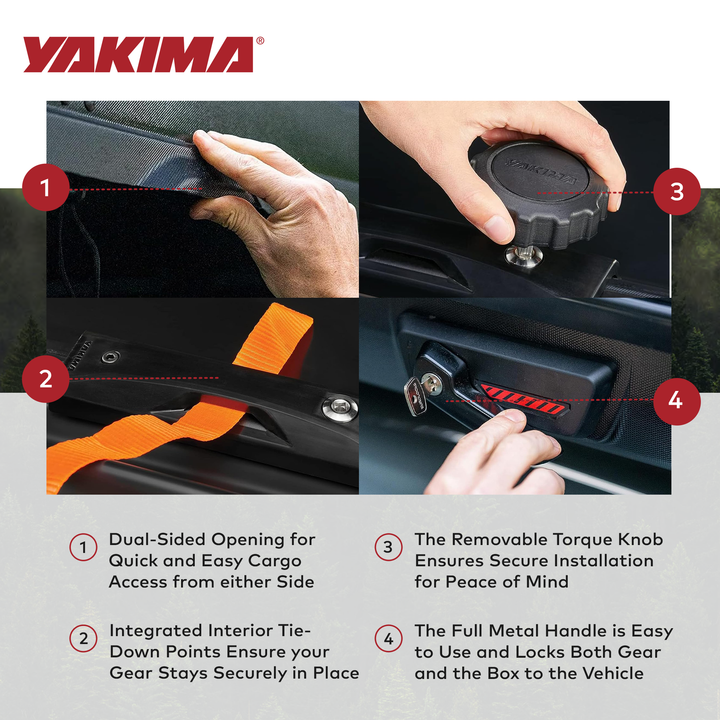 YAKIMA®

1

3

YAKIMA

2

4

1 Dual-Sided Opening for Quick and Easy Cargo Access from either Side

2 Integrated Interior Tie-Down Points Ensure your Gear Stays Securely in Place

3 The Removable Torque Knob Ensures Secure Installation for Peace of Mind

4 The Full Metal Handle is Easy to Use and Locks Both Gear and the Box to the Vehicle