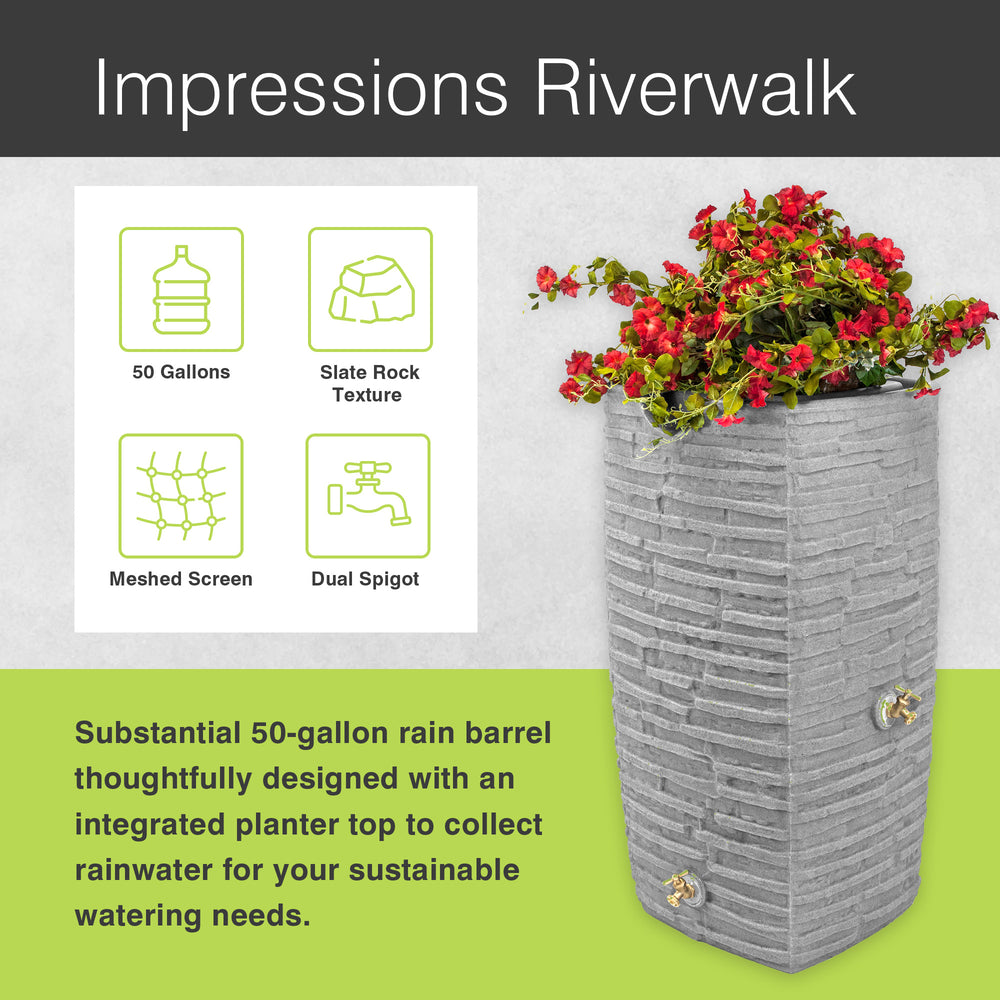 Impressions Riverwalk

50 Gallons

Slate Rock Texture

Meshed Screen

Dual Spigot

Substantial 50-gallon rain barrel thoughtfully designed with an integrated planter top to collect rainwater for your sustainable watering needs.