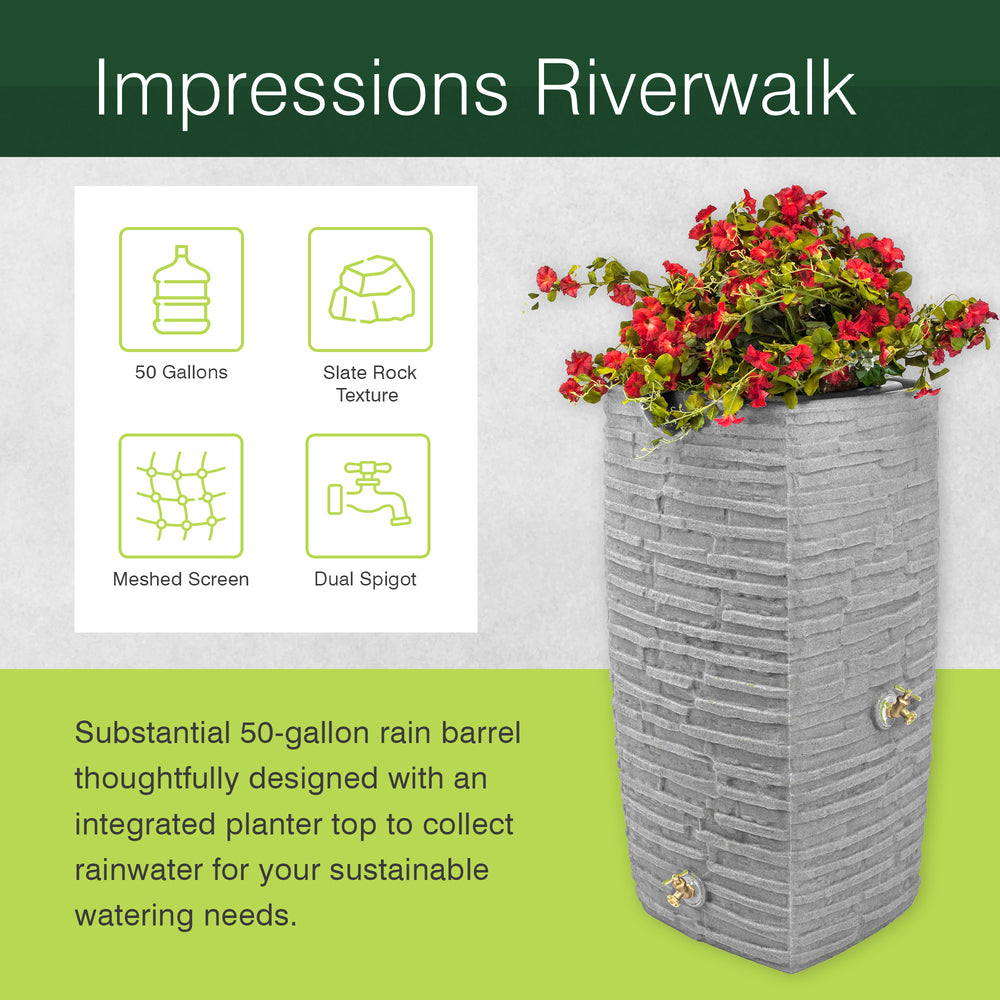 Impressions Riverwalk

50 Gallons

Slate Rock Texture

Meshed Screen

Dual Spigot

Substantial 50-gallon rain barrel thoughtfully designed with an integrated planter top to collect rainwater for your sustainable watering needs.