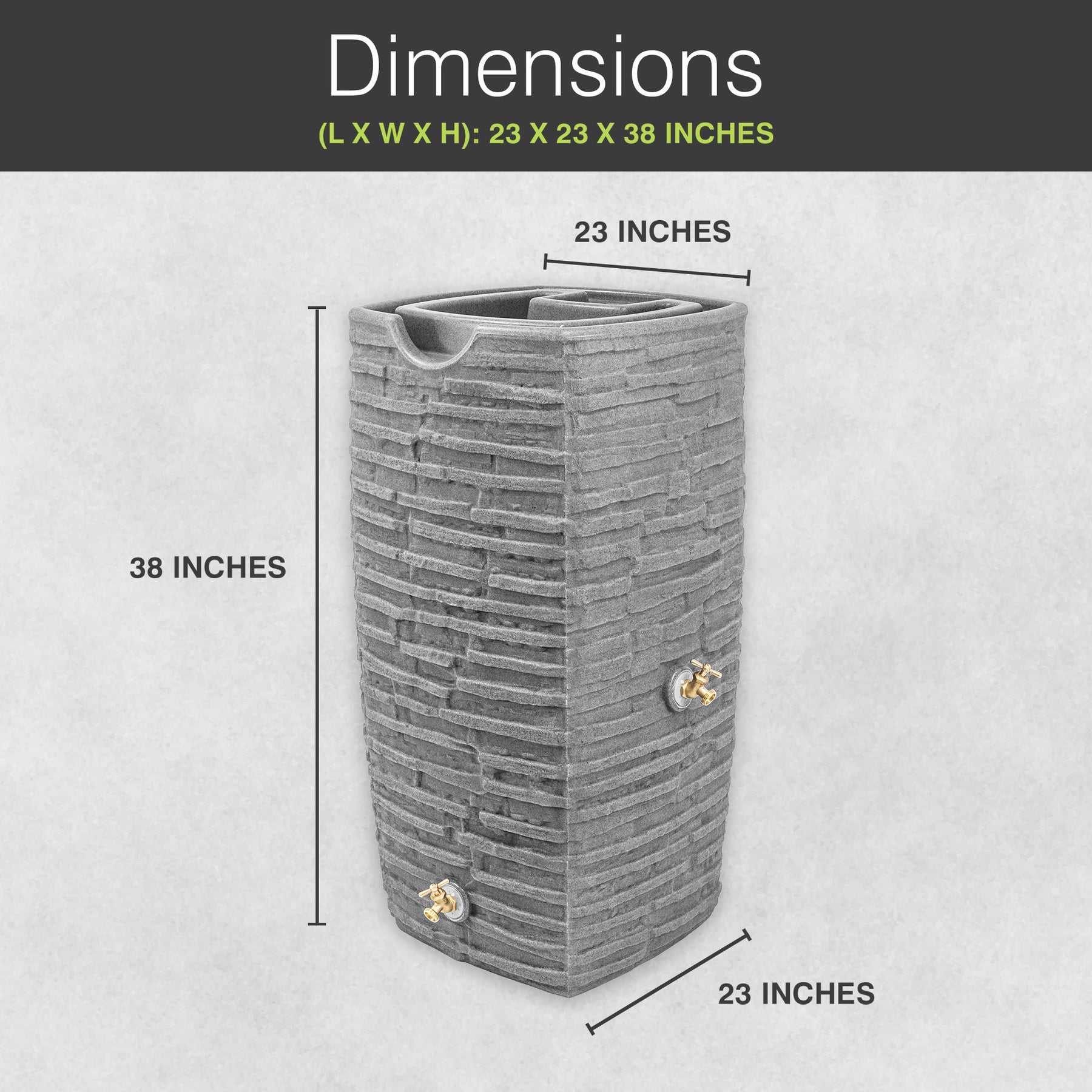 Dimensions

(L X W X H): 23 X 23 X 38 INCHES

23 INCHES

38 INCHES

23 INCHES