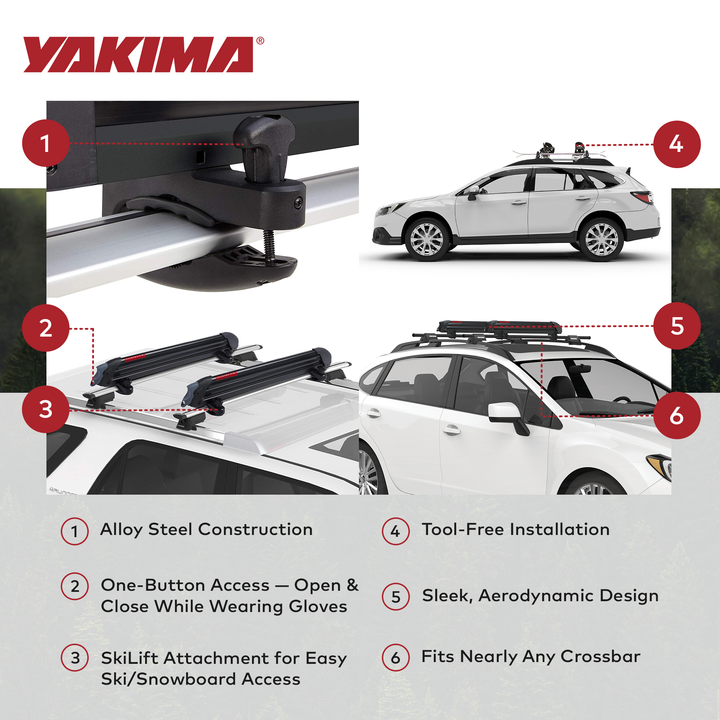 YAKIMA®

1

4

2

5

3

6

1 Alloy Steel Construction

2 One-Button Access — Open & Close While Wearing Gloves

3 SkiLift Attachment for Easy Ski/Snowboard Access

4 Tool-Free Installation

5 Sleek, Aerodynamic Design

6 Fits Nearly Any Crossbar