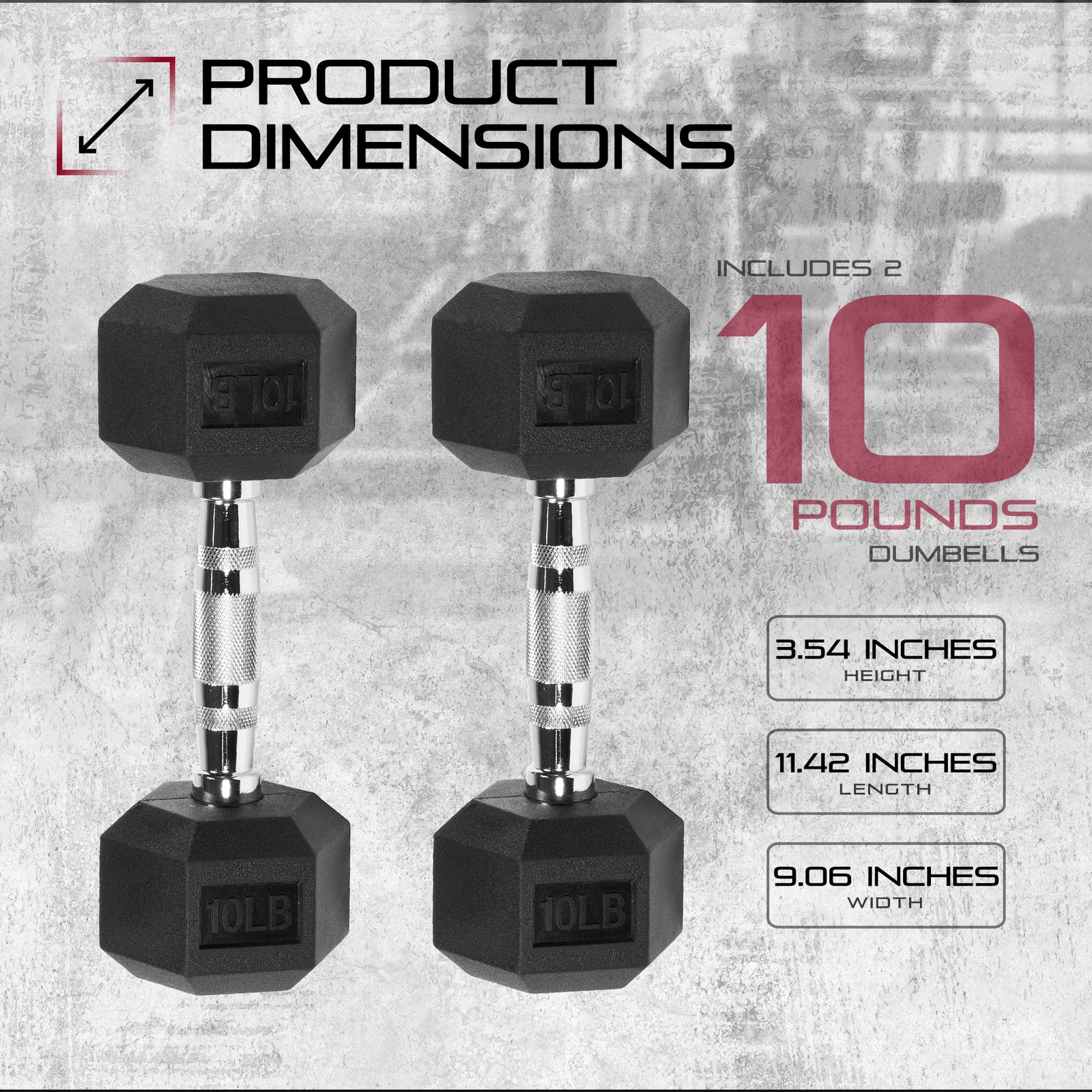 PRODUCT DIMENSIONS

10LB 10LB

10LB 10LB

INCLUDES 2
10
POUNDS
DUMBELLS

3.54 INCHES
HEIGHT

11.42 INCHES
LENGTH

9.06 INCHES
WIDTH