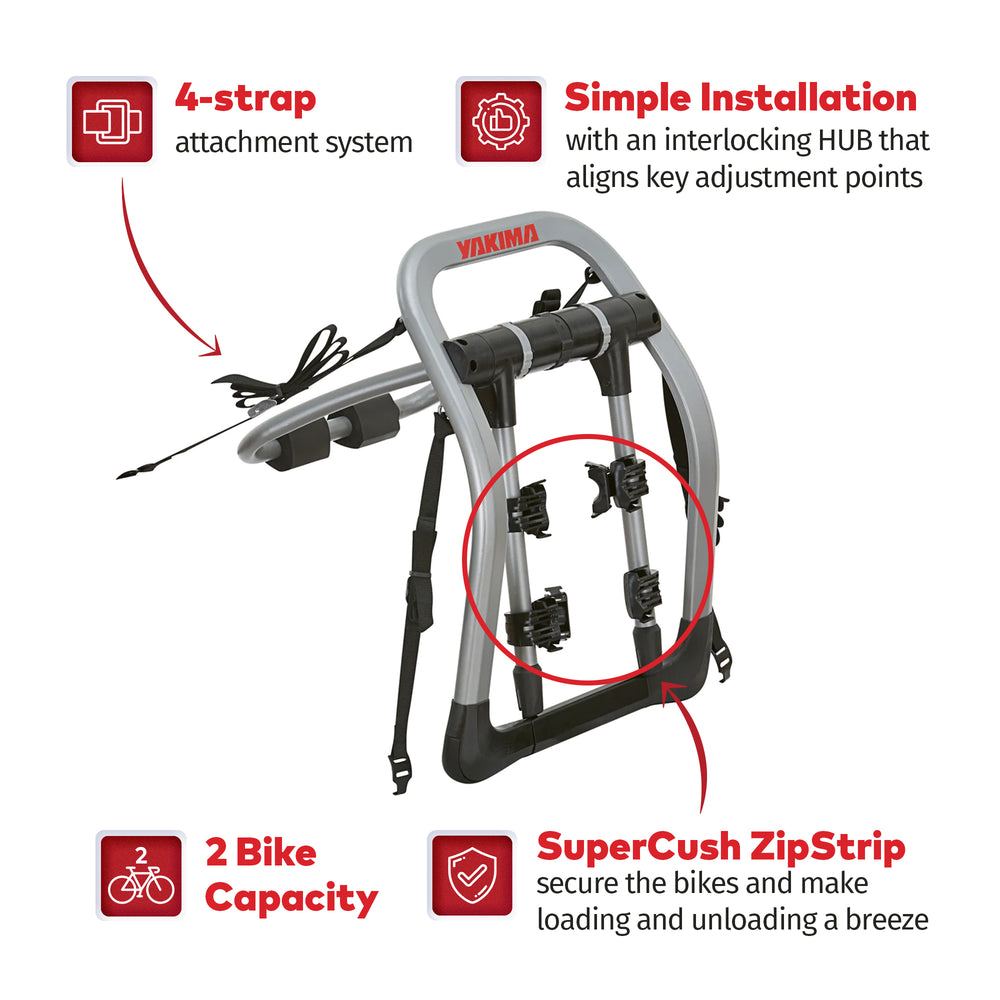 4-strap
attachment system

Simple Installation
with an interlocking HUB that aligns key adjustment points

YAKIMA

2

2 Bike Capacity

SuperCush ZipStrip
secure the bikes and make loading and unloading a breeze