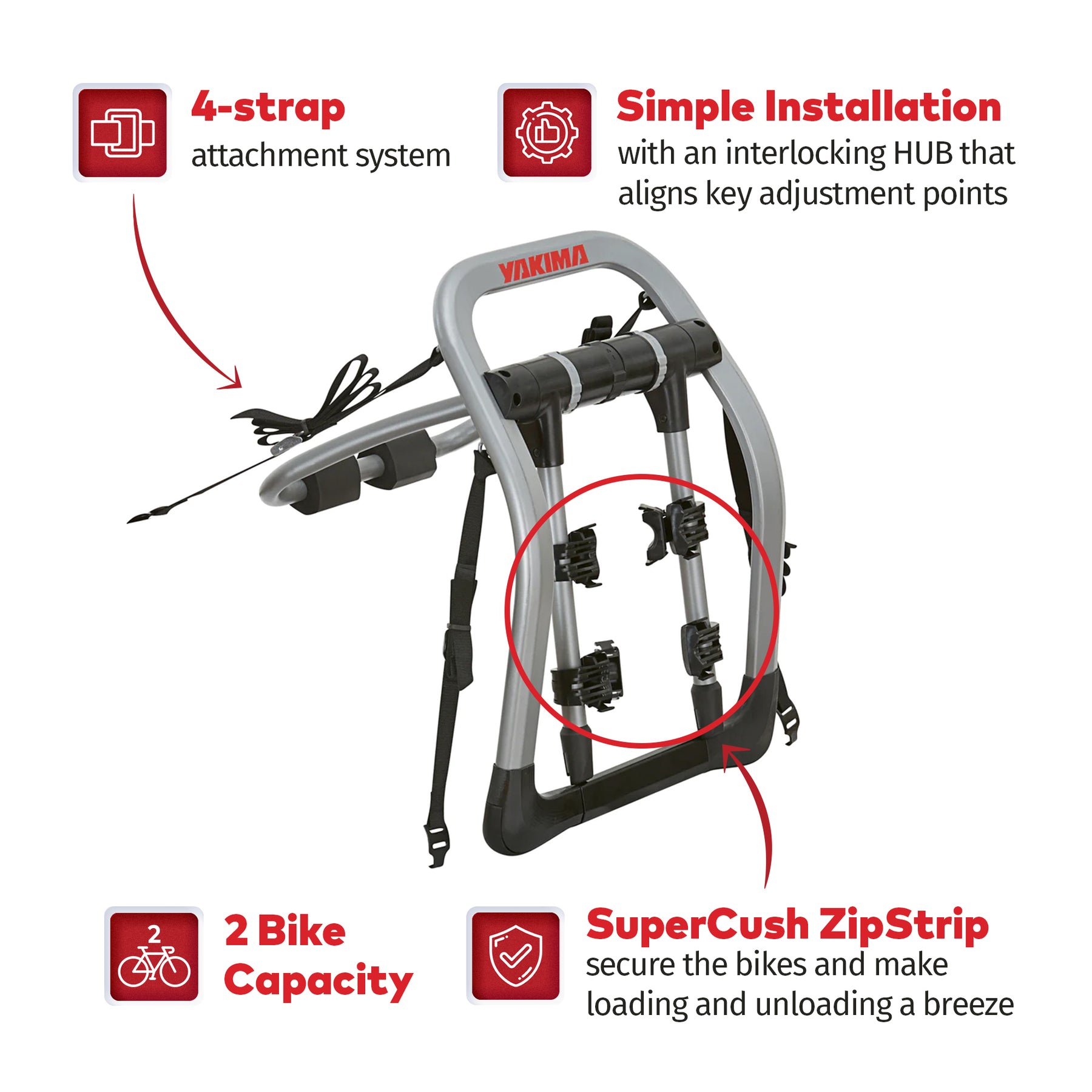 4-strap
attachment system

Simple Installation
with an interlocking HUB that aligns key adjustment points

YAKIMA

2

2 Bike Capacity

SuperCush ZipStrip
secure the bikes and make loading and unloading a breeze