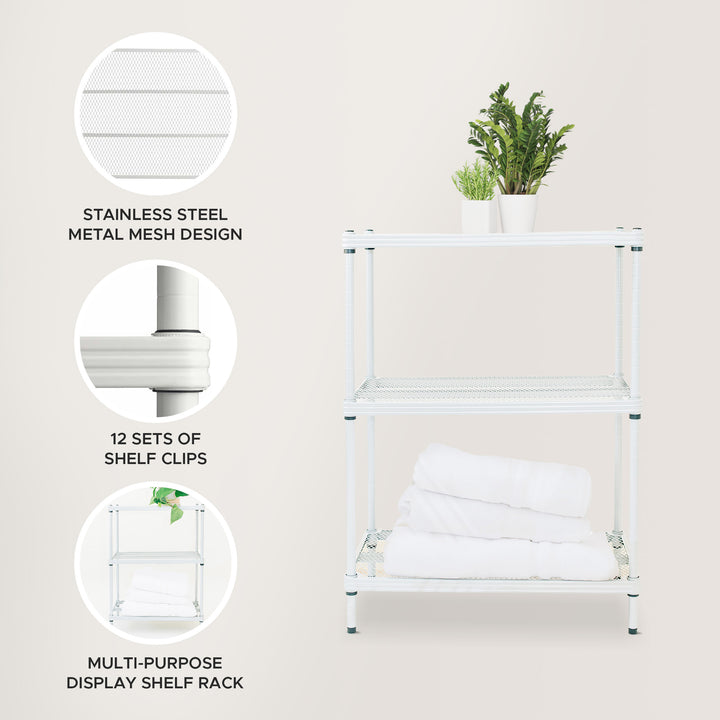 STAINLESS STEEL
METAL MESH DESIGN

12 SETS OF
SHELF CLIPS

MULTI-PURPOSE
DISPLAY SHELF RACK