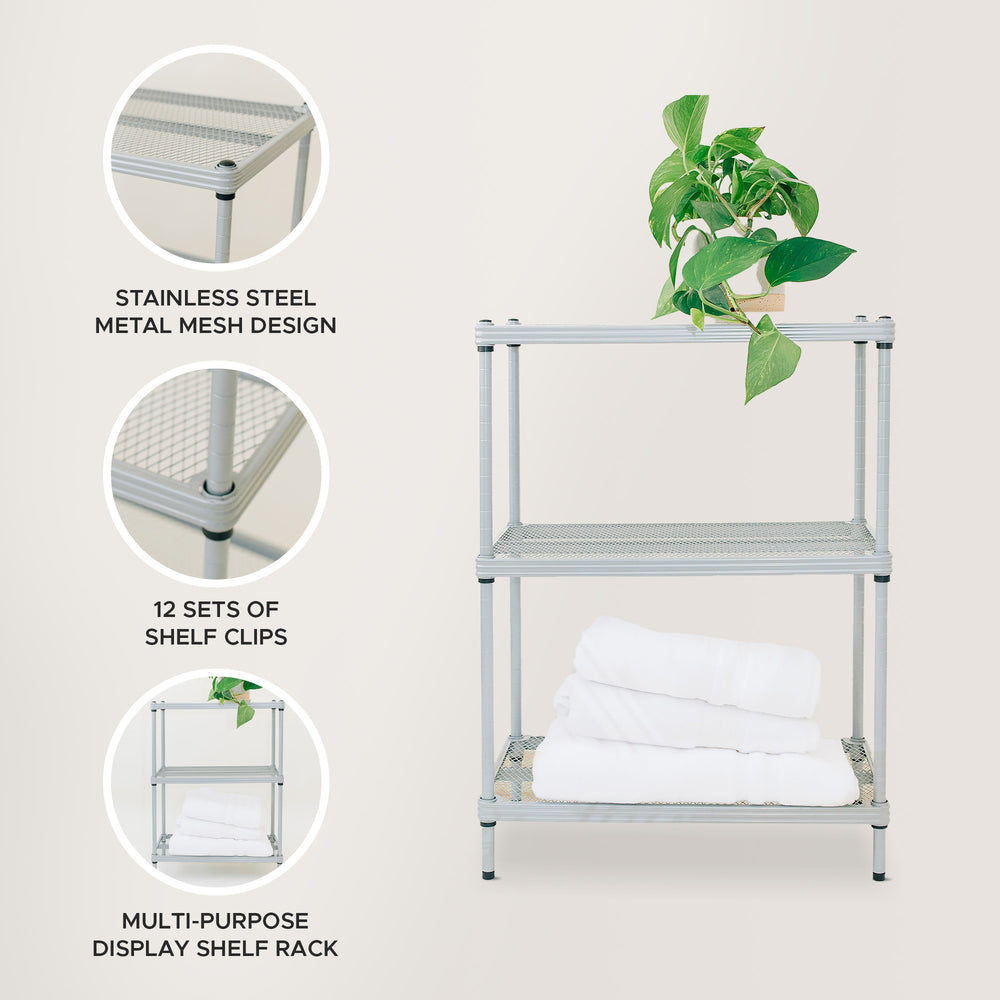 STAINLESS STEEL METAL MESH DESIGN

12 SETS OF SHELF CLIPS

MULTI-PURPOSE DISPLAY SHELF RACK