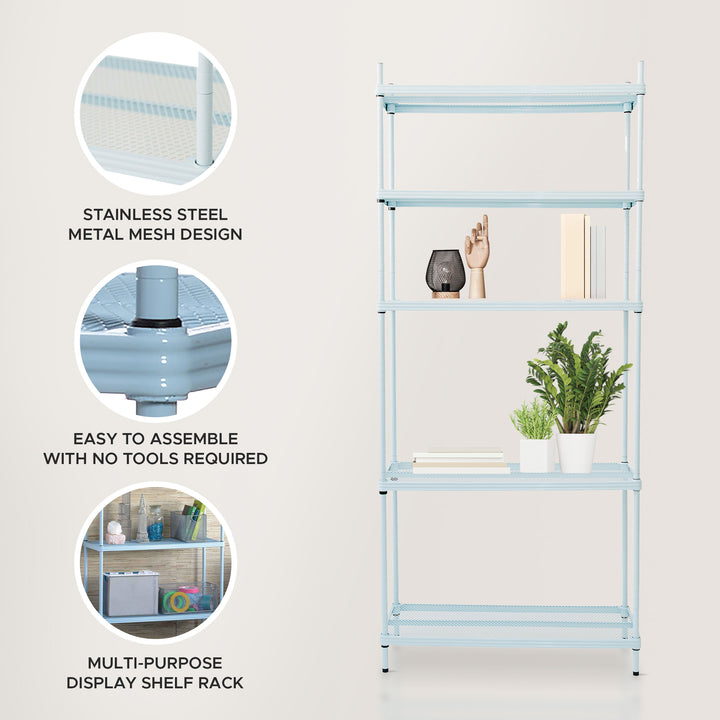 STAINLESS STEEL METAL MESH DESIGN

EASY TO ASSEMBLE WITH NO TOOLS REQUIRED

MULTI-PURPOSE DISPLAY SHELF RACK