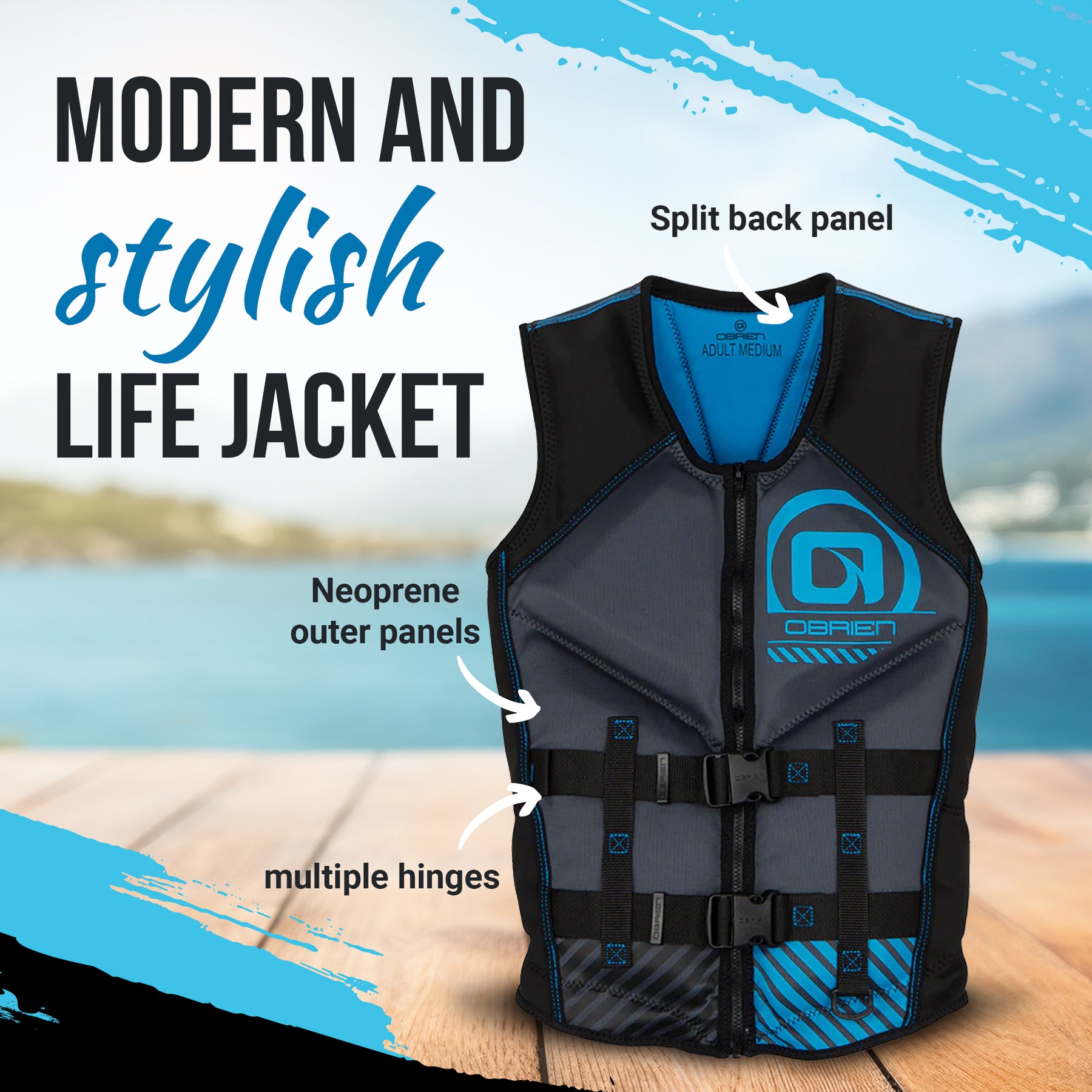 MODERN AND stylish LIFE JACKET

Split back panel

OBRIEN
ADULT MEDIUM

Neoprene outer panels

OBRIEN

multiple hinges

OBRIEN