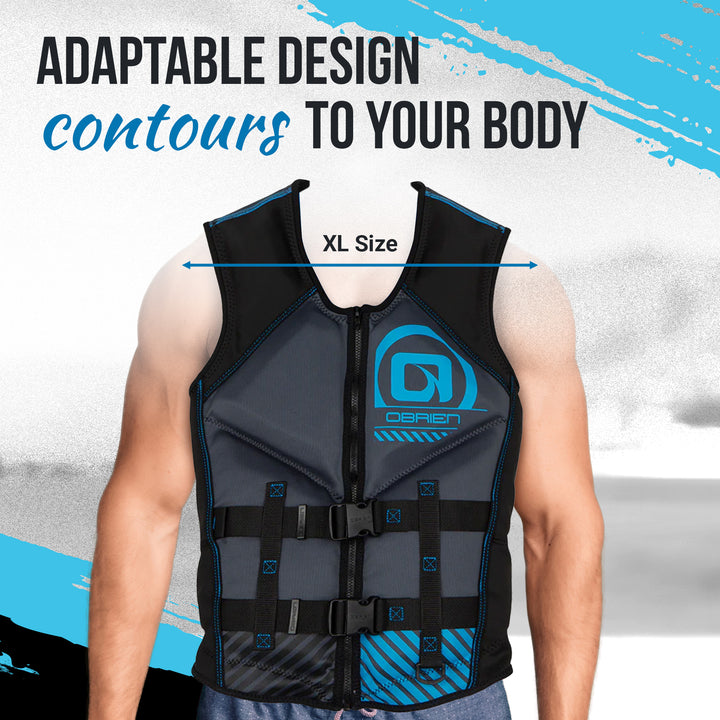 ADAPTABLE DESIGN
contours TO YOUR BODY

XL Size

OBRIEN