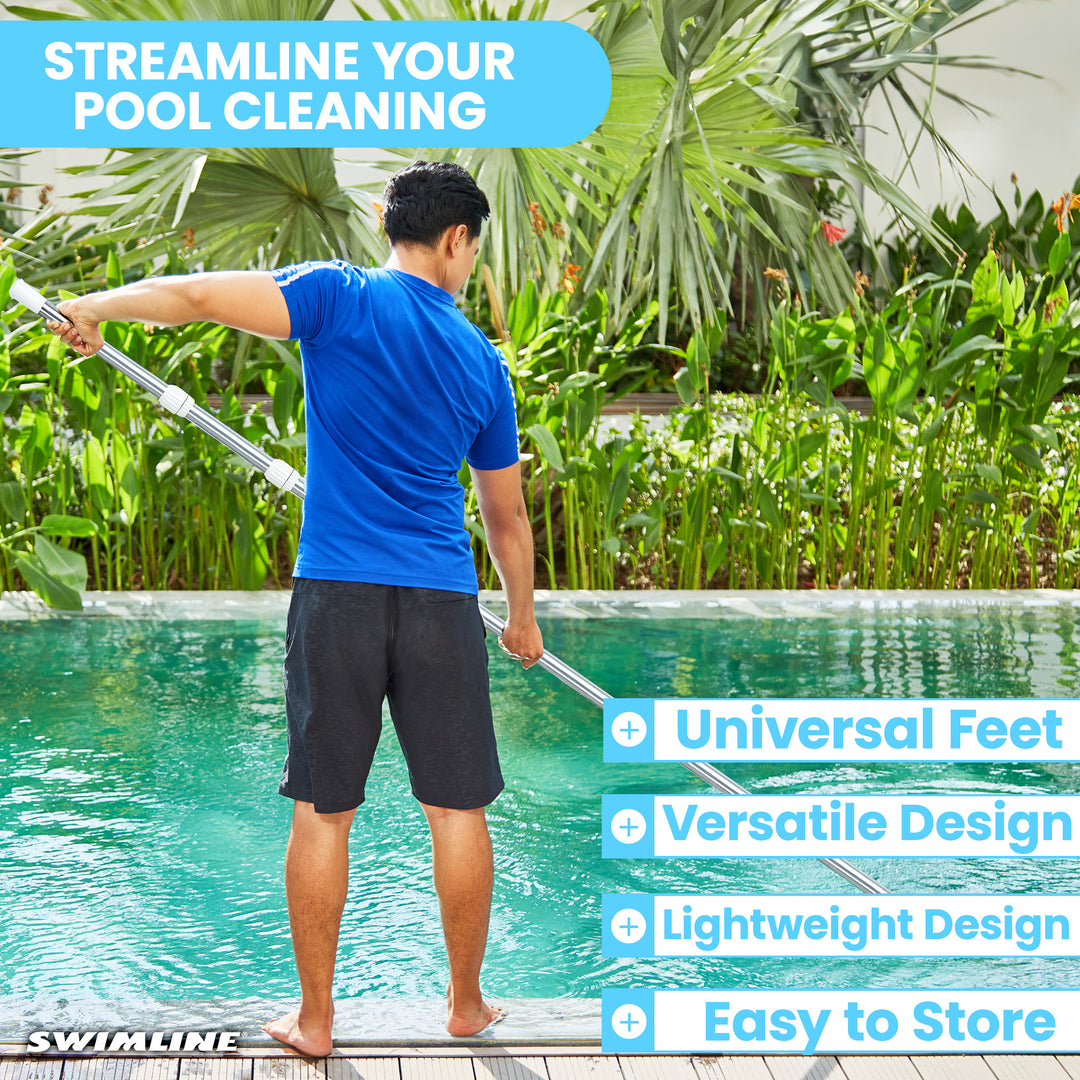 STREAMLINE YOUR POOL CLEANING

+ Universal Feet

+ Versatile Design

+ Lightweight Design

+ Easy to Store

SWIMLINE