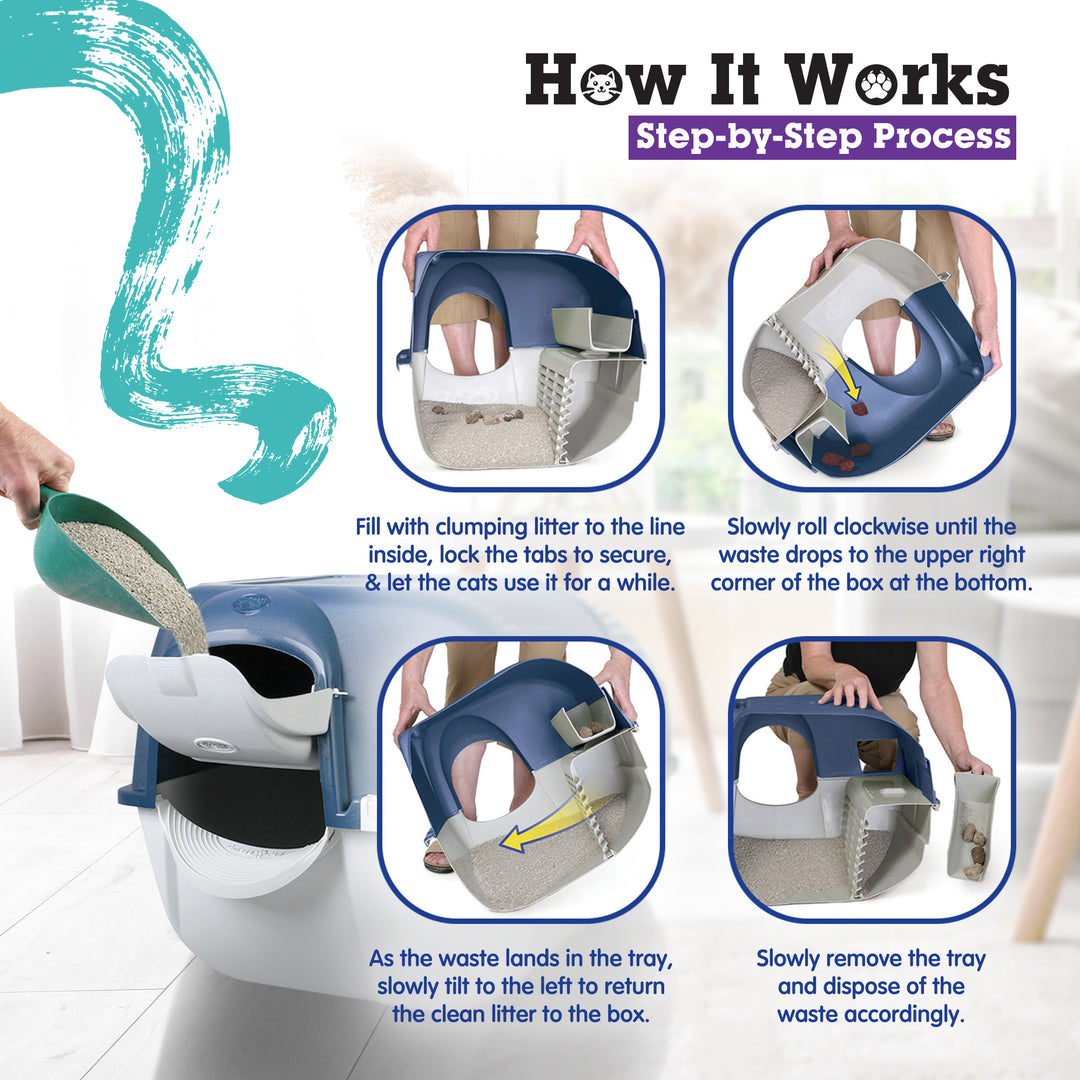 How It Works
Step-by-Step Process

Fill with clumping litter to the line inside, lock the tabs to secure, & let the cats use it for a while.

Slowly roll clockwise until the waste drops to the upper right corner of the box at the bottom.

As the waste lands in the tray, slowly tilt to the left to return the clean litter to the box.

Slowly remove the tray and dispose of the waste accordingly.