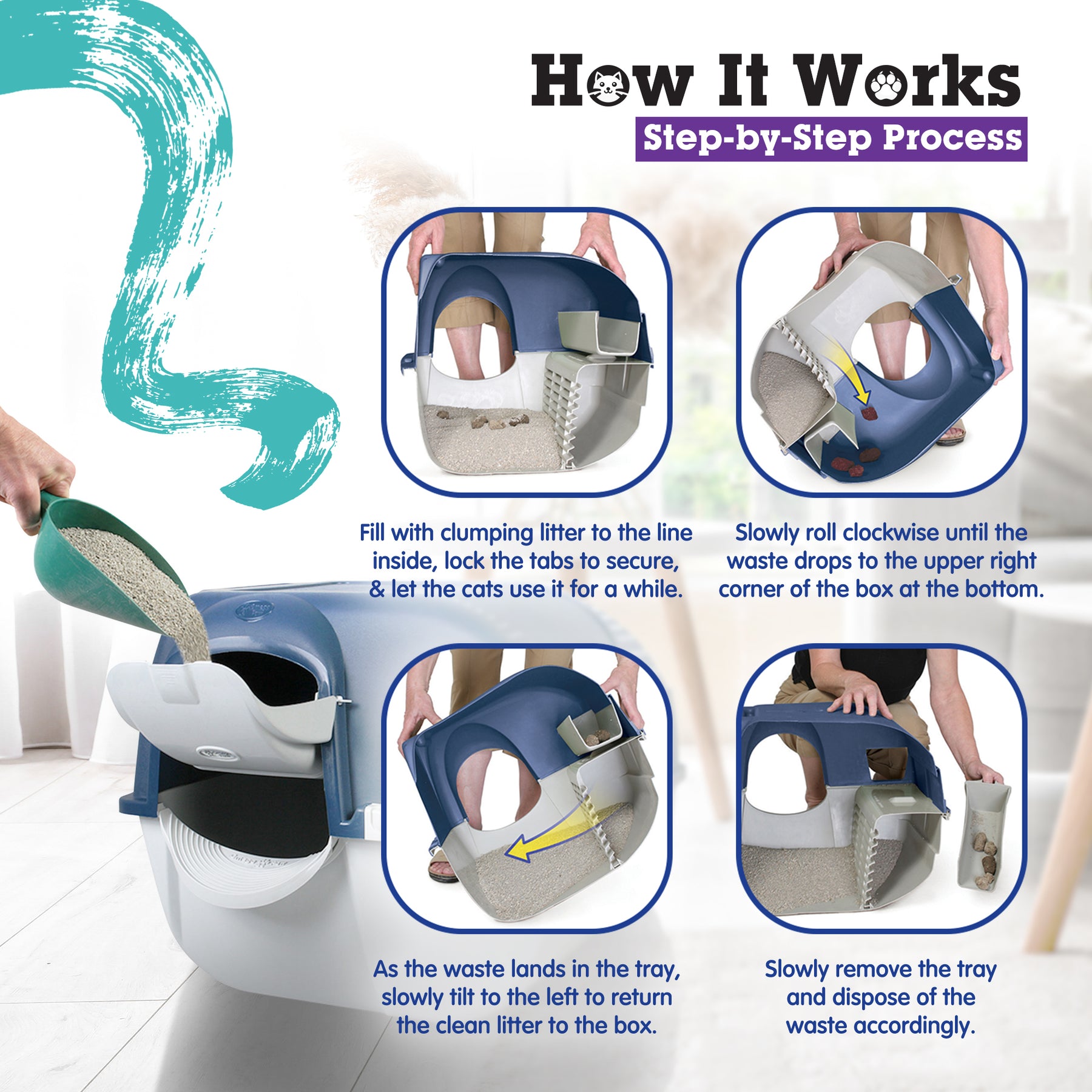 How It Works
Step-by-Step Process

Fill with clumping litter to the line inside, lock the tabs to secure, & let the cats use it for a while.

Slowly roll clockwise until the waste drops to the upper right corner of the box at the bottom.

As the waste lands in the tray, slowly tilt to the left to return the clean litter to the box.

Slowly remove the tray and dispose of the waste accordingly.