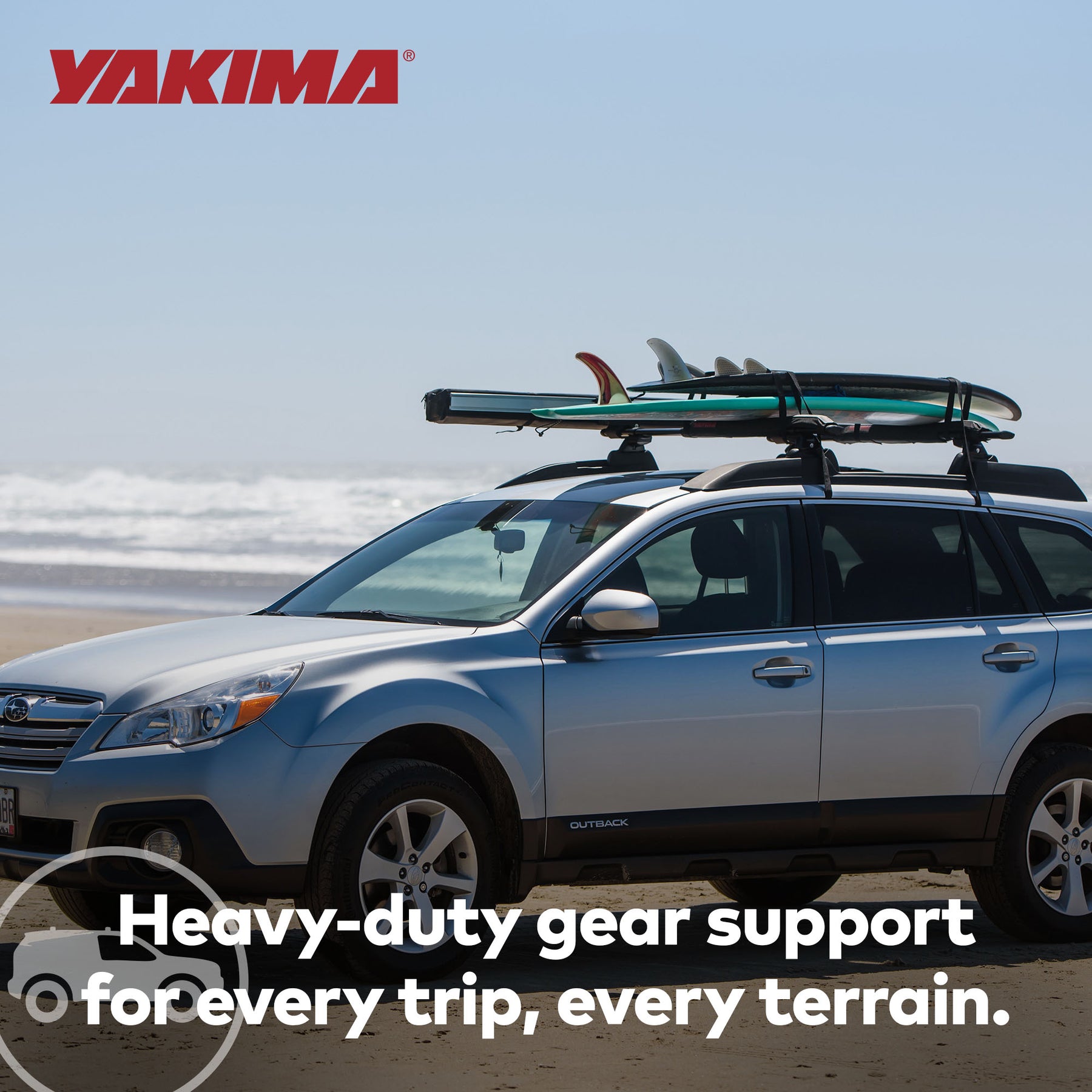 YAKIMA®

OUTBACK

Heavy-duty gear support for every trip, every terrain.