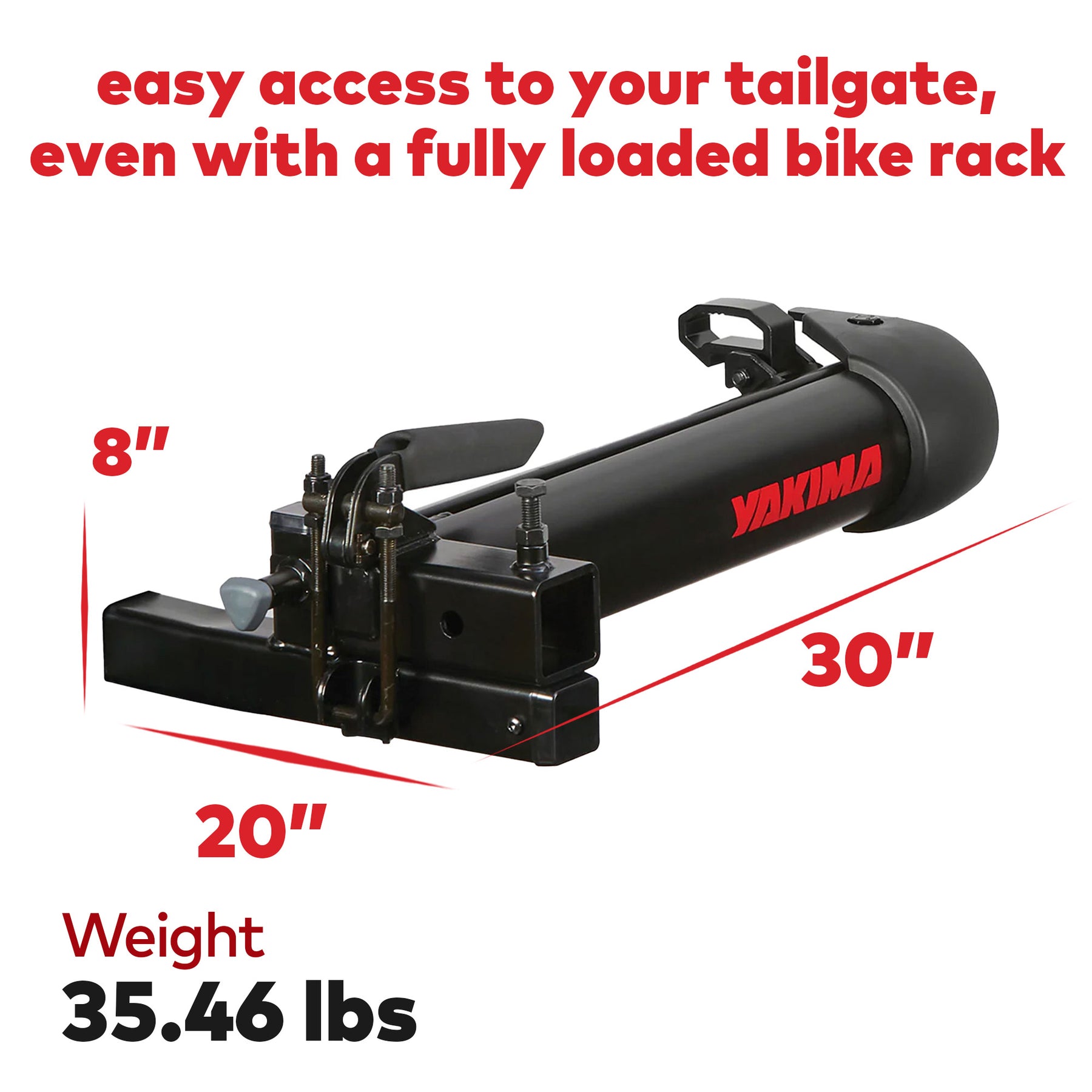 easy access to your tailgate, even with a fully loaded bike rack

8"

YAKIMA

30"

20"

Weight
35.46 lbs