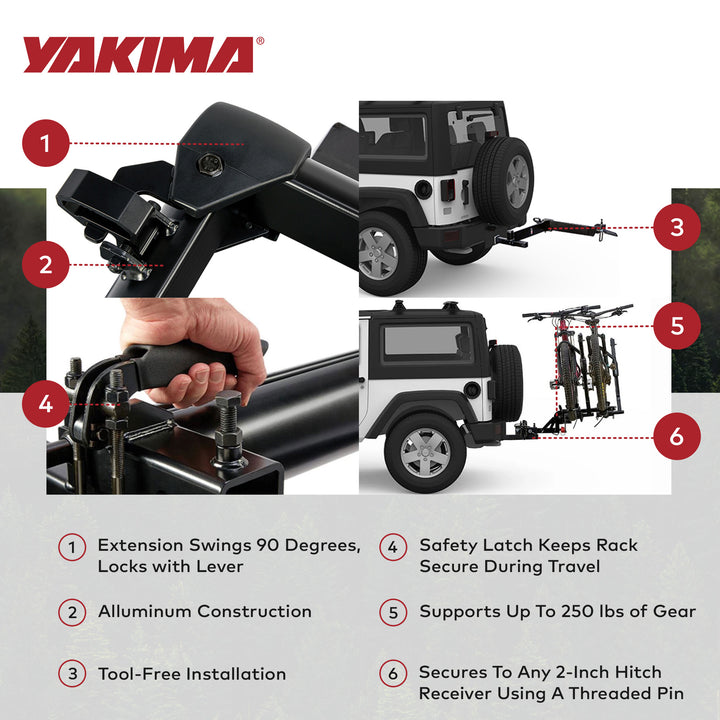 YAKIMA®

1
2
3
4
5
6

1 Extension Swings 90 Degrees, Locks with Lever

2 Alluminum Construction

3 Tool-Free Installation

4 Safety Latch Keeps Rack Secure During Travel

5 Supports Up To 250 lbs of Gear

6 Secures To Any 2-Inch Hitch Receiver Using A Threaded Pin