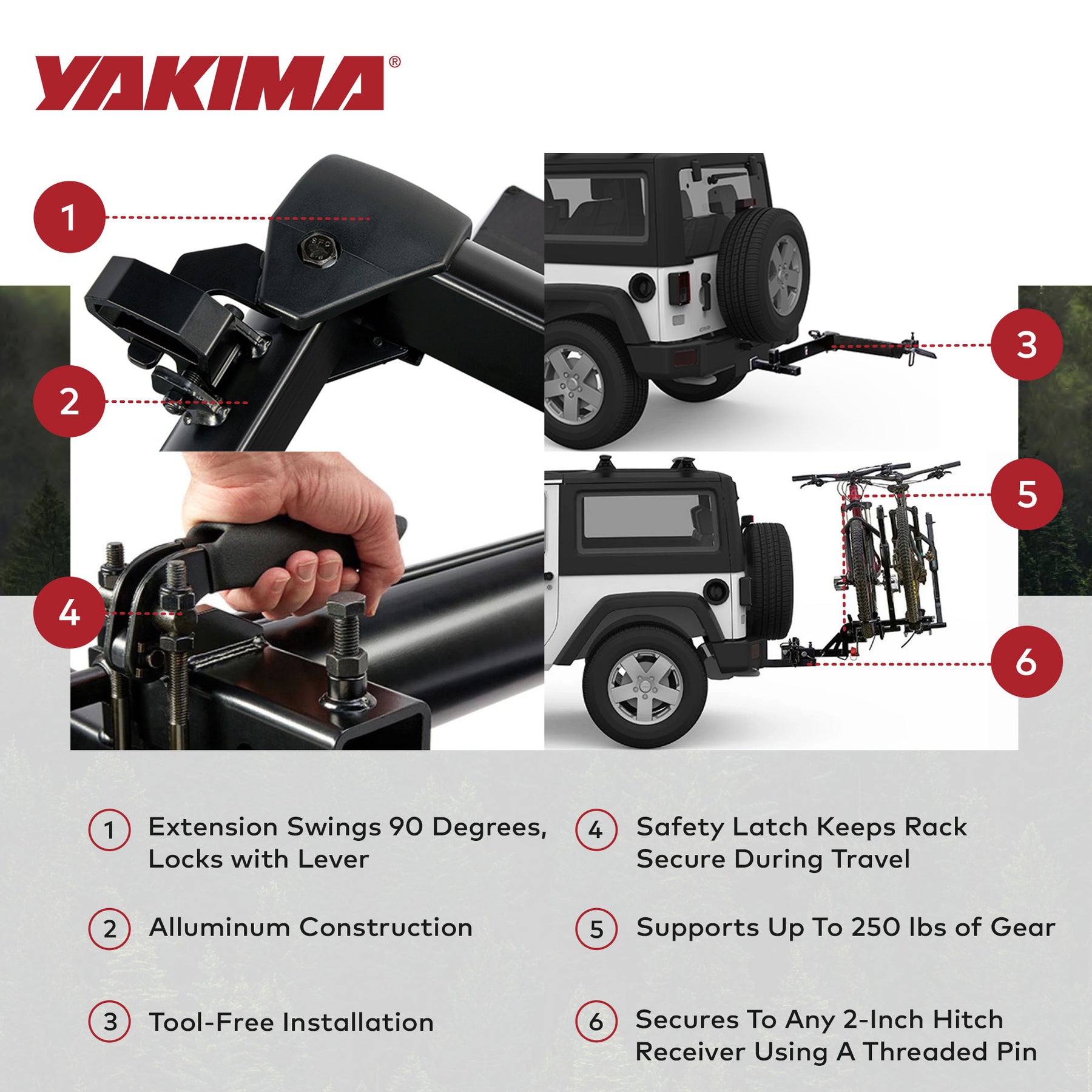 YAKIMA®

1

2

3

4

5

6

1 Extension Swings 90 Degrees, Locks with Lever

2 Alluminum Construction

3 Tool-Free Installation

4 Safety Latch Keeps Rack Secure During Travel

5 Supports Up To 250 lbs of Gear

6 Secures To Any 2-Inch Hitch Receiver Using A Threaded Pin