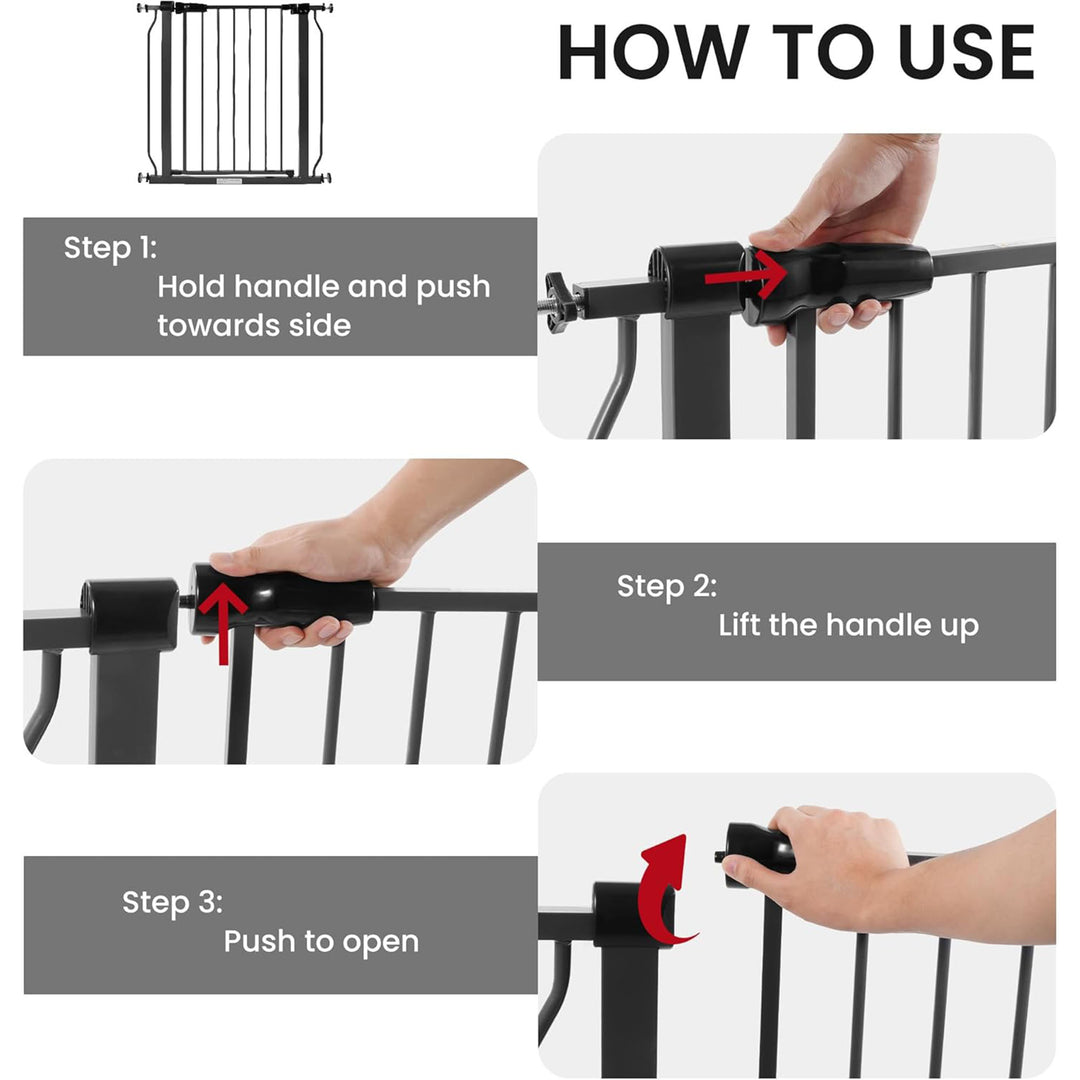 HOW TO USE

Step 1:
Hold handle and push towards side

Step 2:
Lift the handle up

Step 3:
Push to open