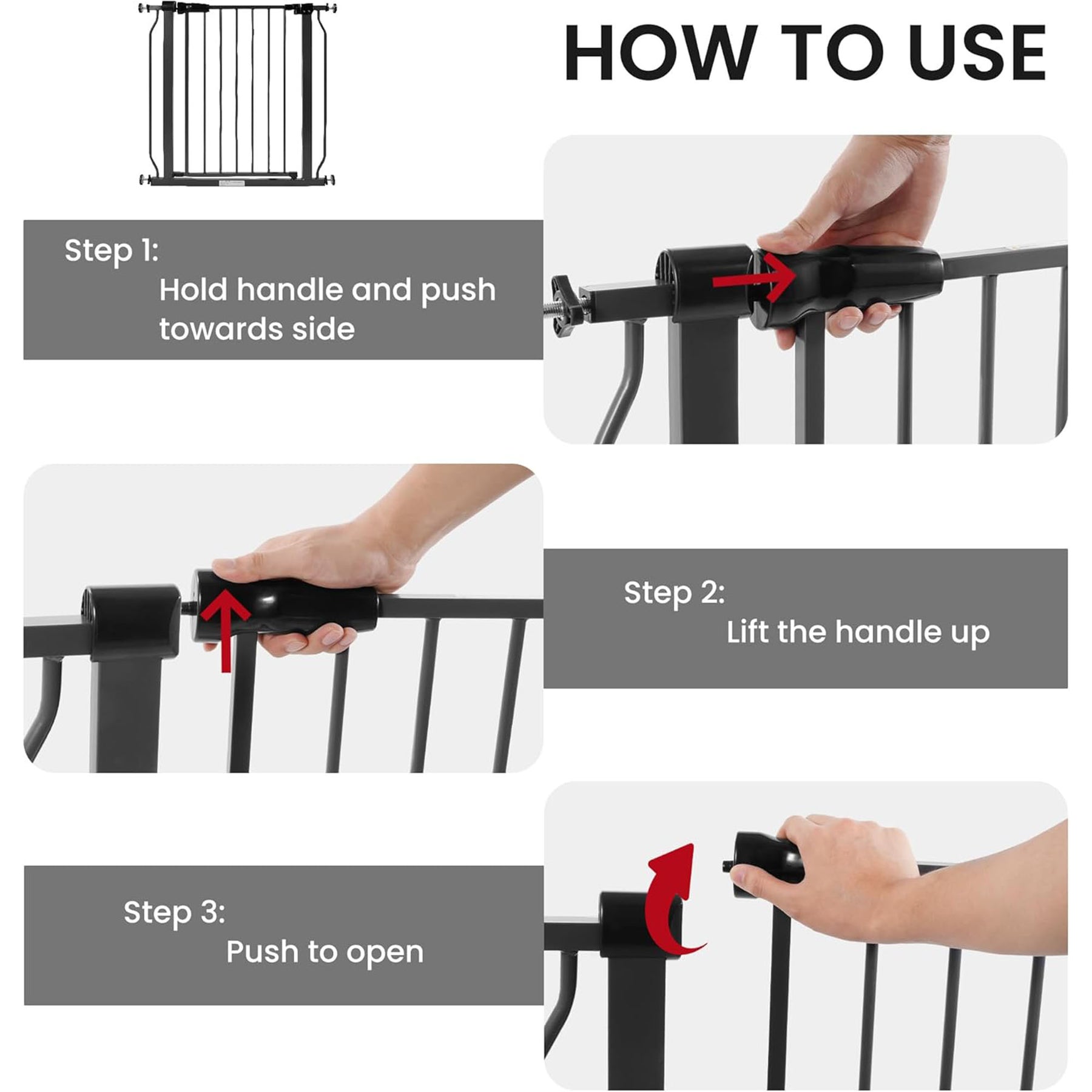 HOW TO USE

Step 1:
Hold handle and push towards side

Step 2:
Lift the handle up

Step 3:
Push to open