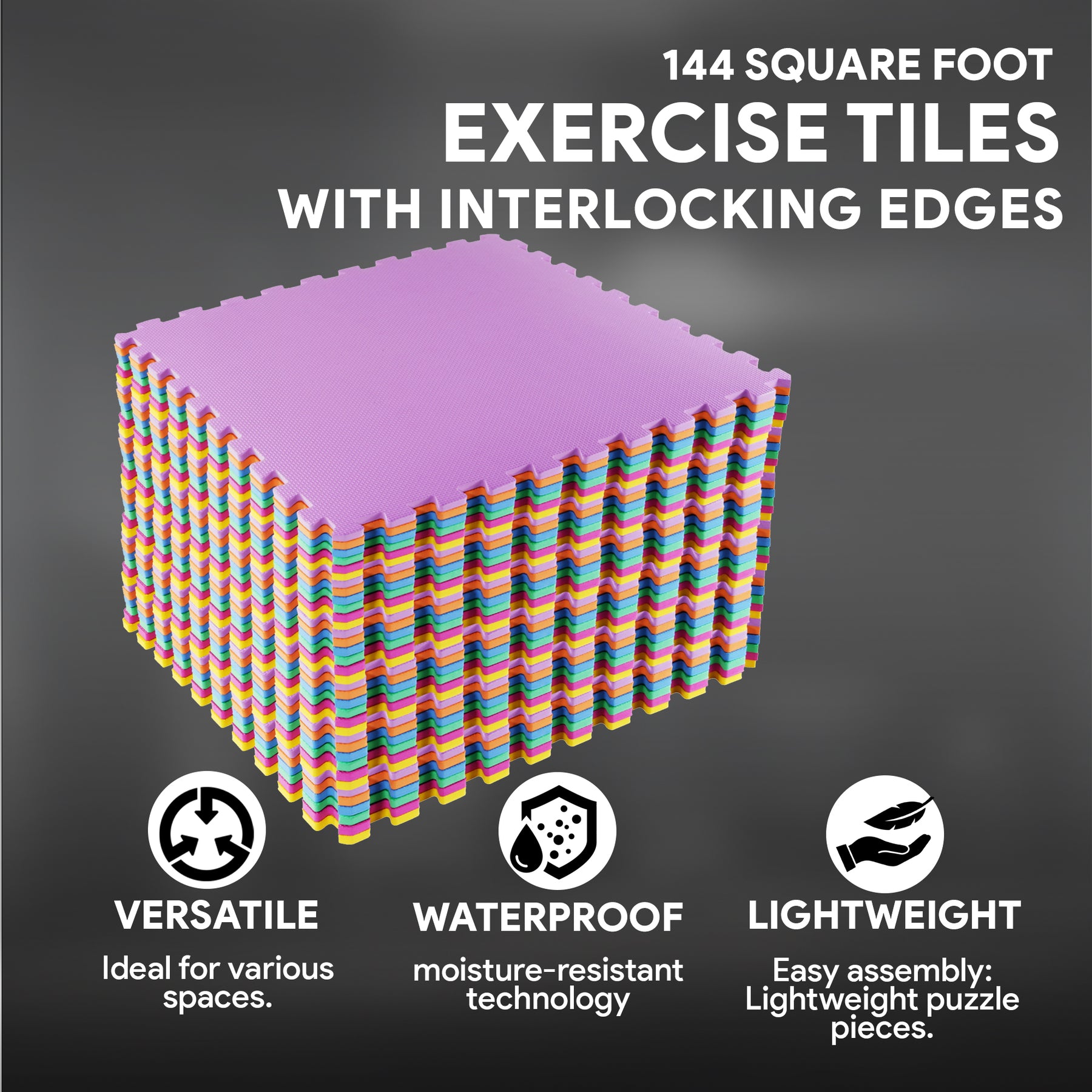 144 SQUARE FOOT
EXERCISE TILES
WITH INTERLOCKING EDGES

VERSATILE
Ideal for various spaces.

WATERPROOF
moisture-resistant technology

LIGHTWEIGHT
Easy assembly: Lightweight puzzle pieces.