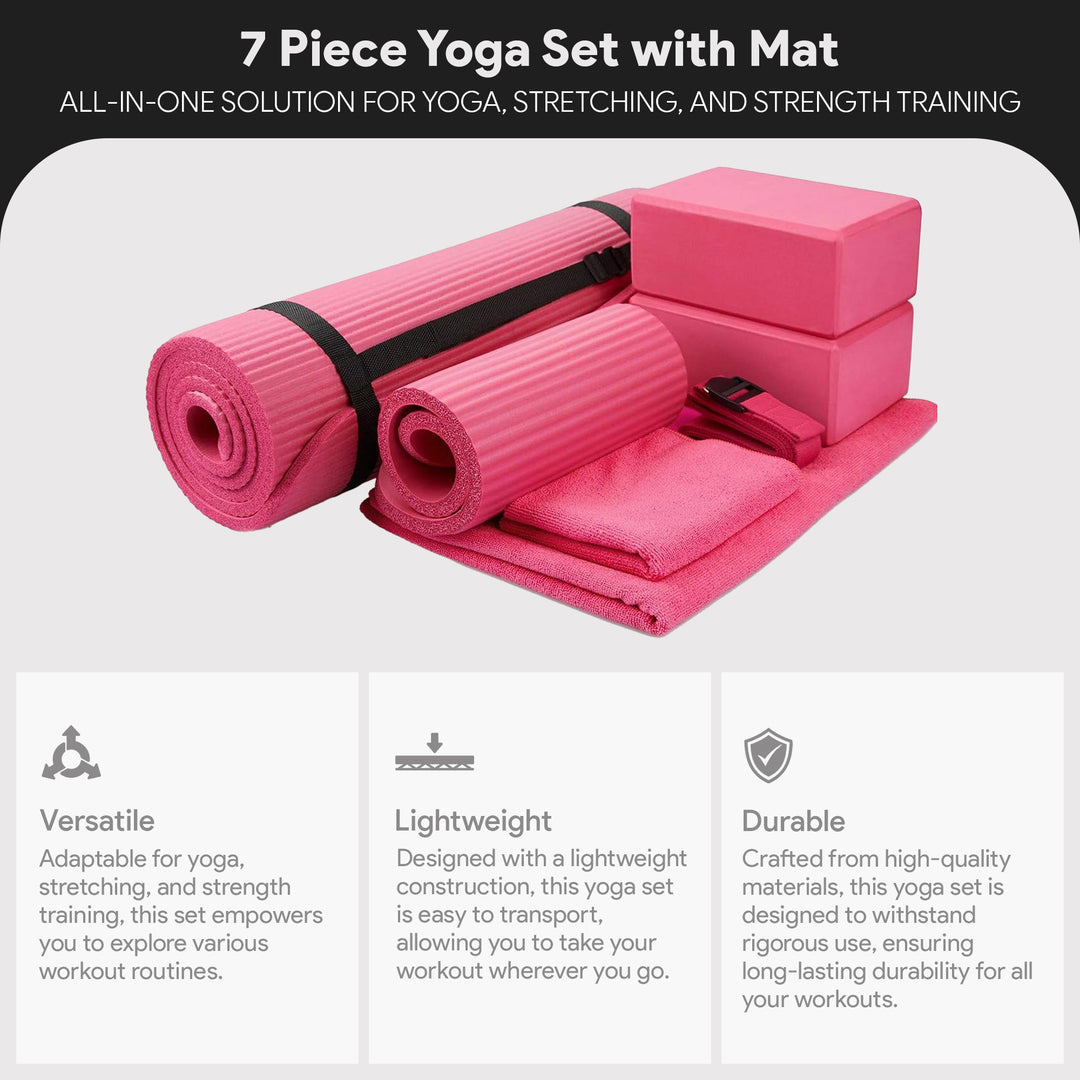 7 Piece Yoga Set with Mat

ALL-IN-ONE SOLUTION FOR YOGA, STRETCHING, AND STRENGTH TRAINING

Versatile

Adaptable for yoga, stretching, and strength training, this set empowers you to explore various workout routines.

Lightweight

Designed with a lightweight construction, this yoga set is easy to transport, allowing you to take your workout wherever you go.

Durable

Crafted from high-quality materials, this yoga set is designed to withstand rigorous use, ensuring long-lasting durability for all your workouts.