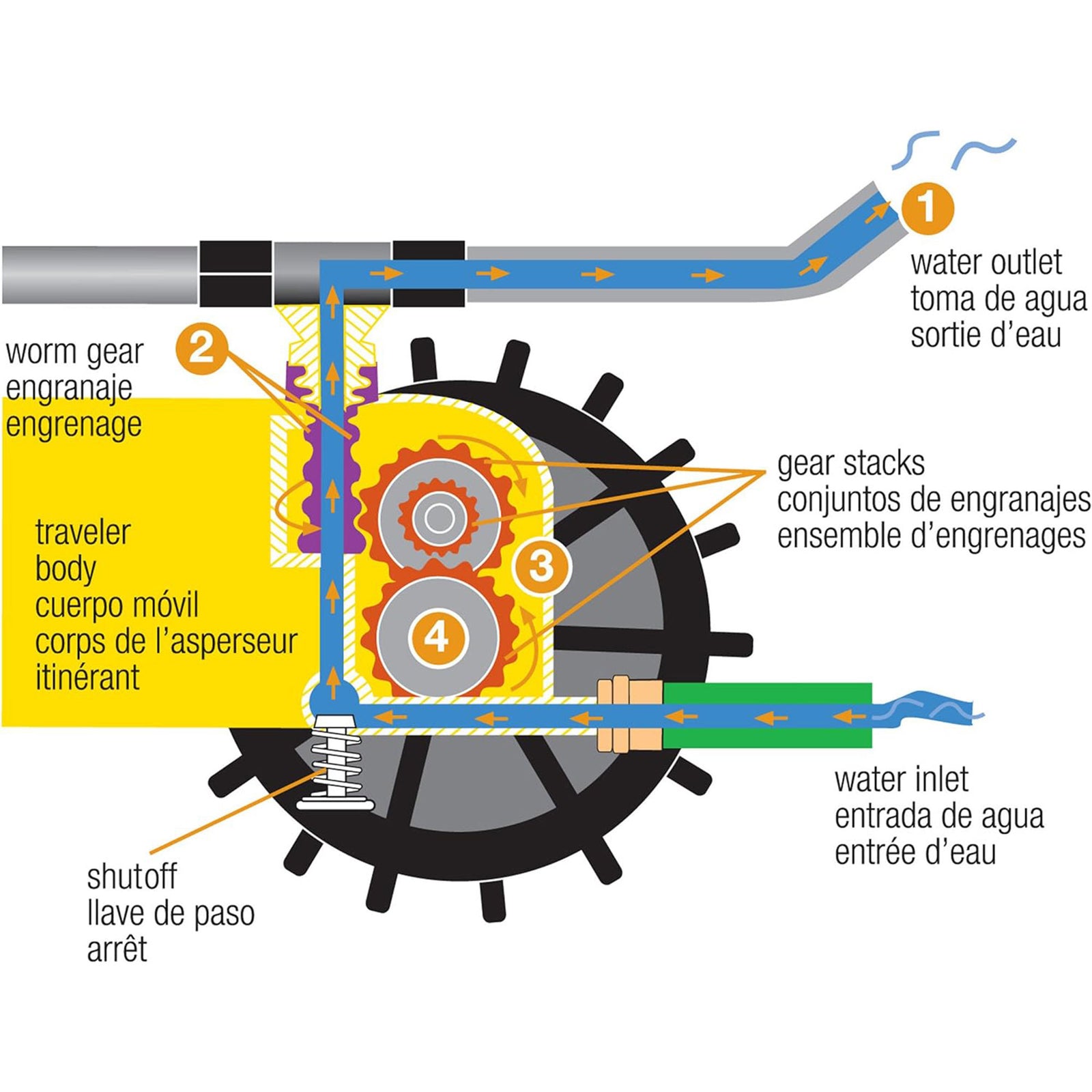 1

water outlet
toma de agua
sortie d'eau

2

worm gear
engranaje
engrenage

gear stacks
conjuntos de engranajes
ensemble d'engrenages

traveler
body
cuerpo móvil
corps de l'asperseur
itinérant

3

4

water inlet
entrada de agua
entrée d'eau

shutoff
llave de paso
arrêt